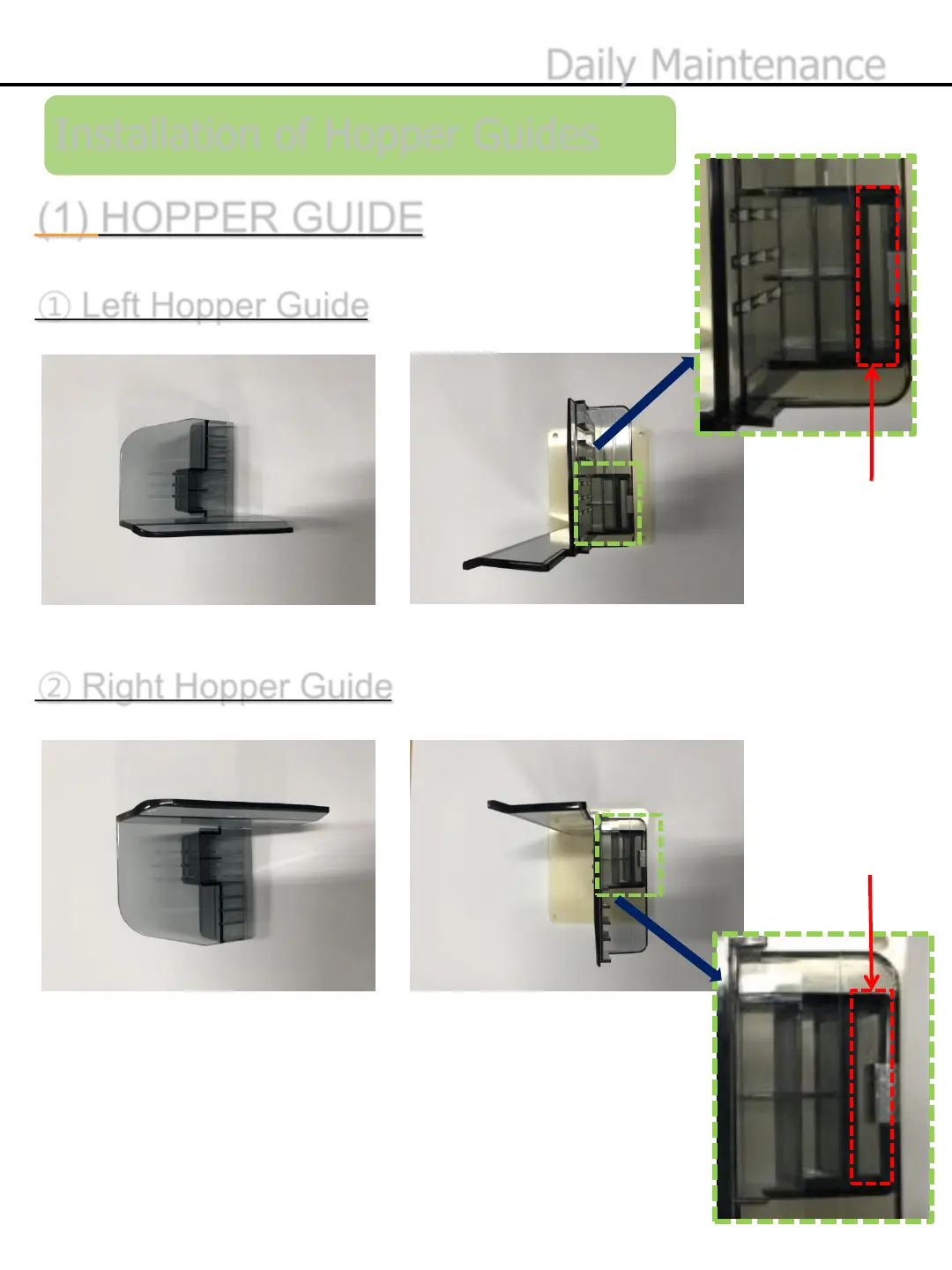 Daily Maintenance

Installation of Hopper Guides

(1) HOPPER GUIDE

① Left Hopper Guide

② Right Hopper Guide