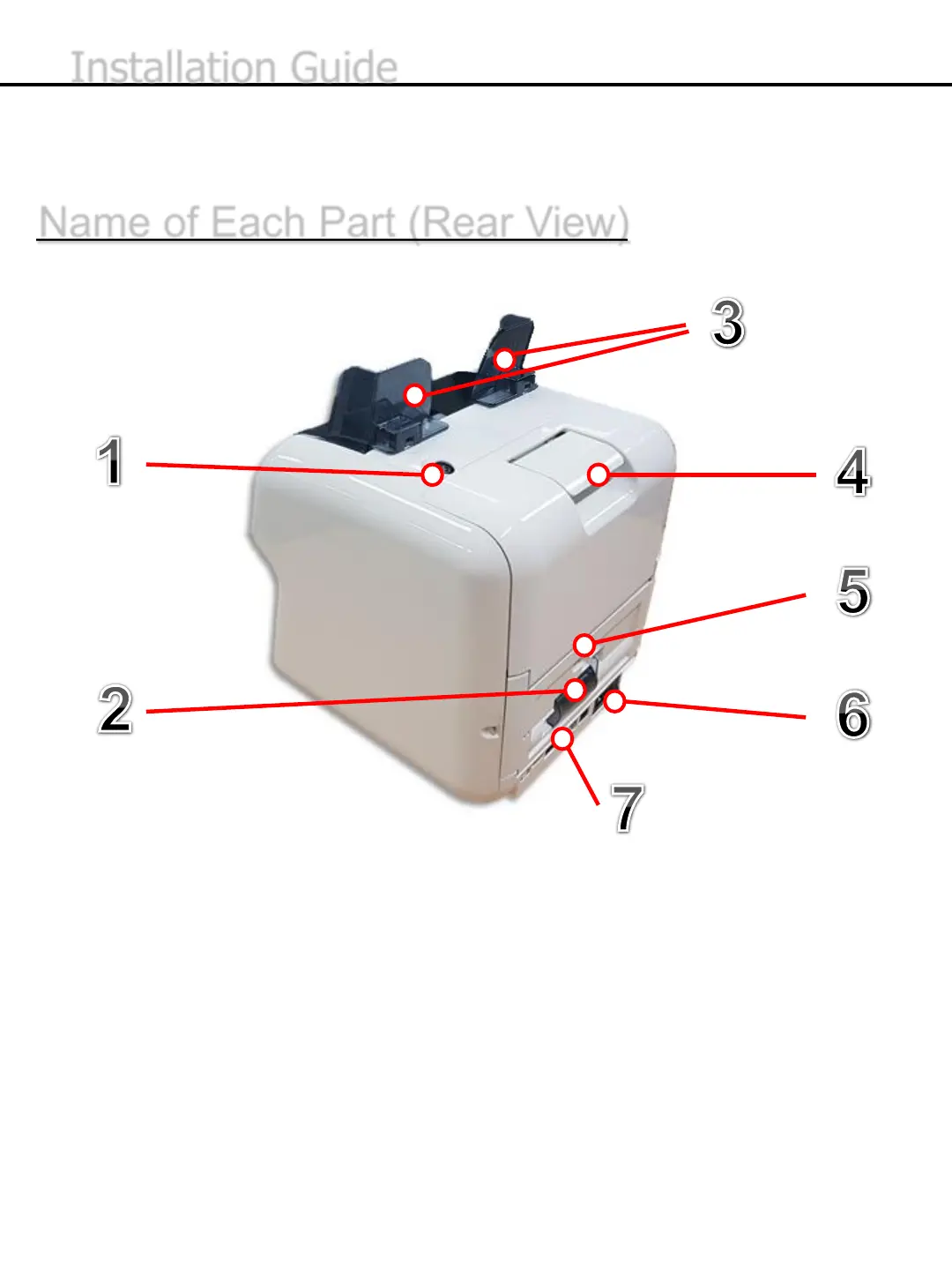 Installation Guide

Name of Each Part (Rear View)

3

1

4

5

2

6

7