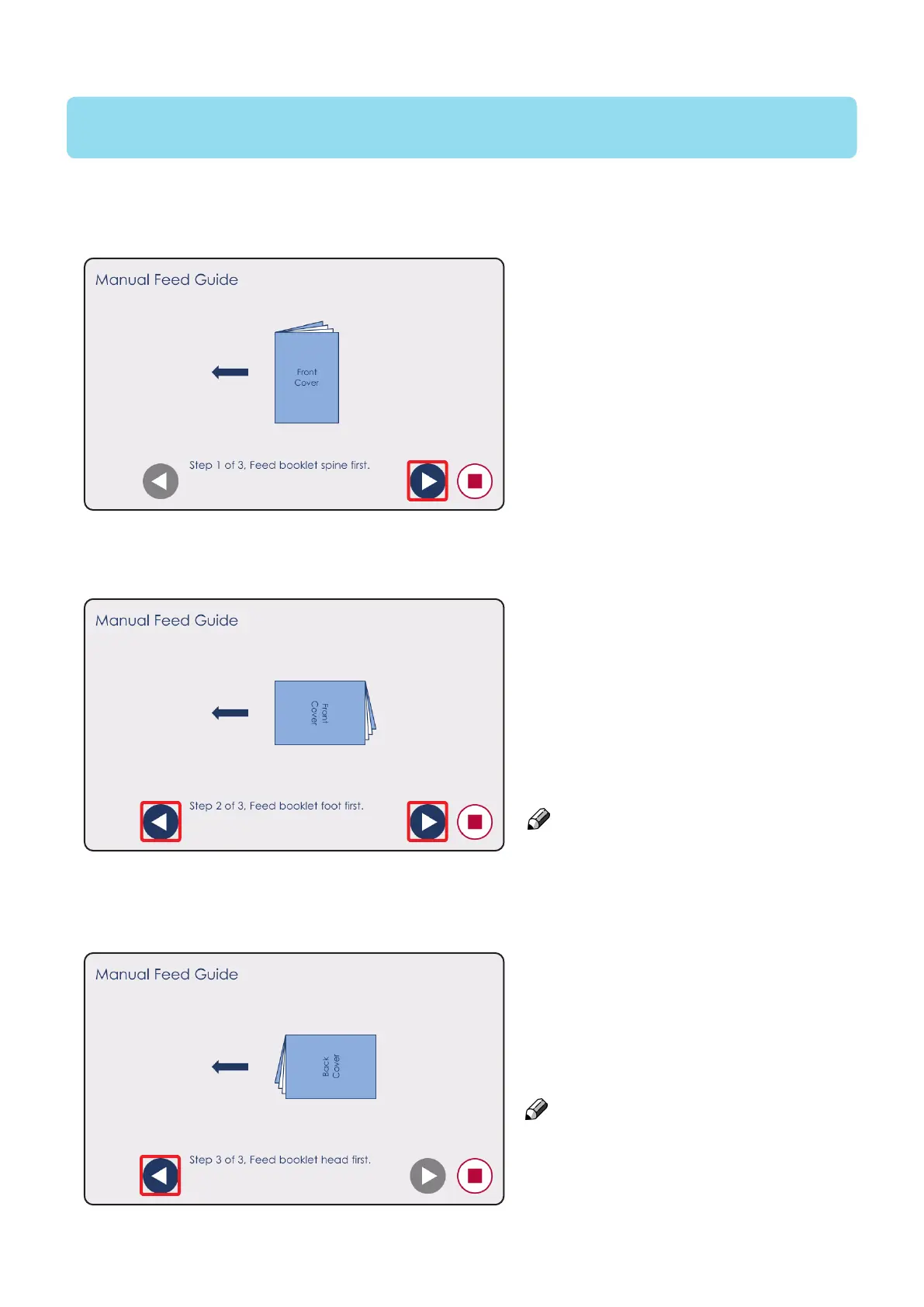 Manual Feed Guide

Front Cover

Step 1 of 3, Feed booklet spine first.

Manual Feed Guide

Front Cover

Step 2 of 3, Feed booklet foot first.

Manual Feed Guide

Back Cover

Step 3 of 3, Feed booklet head first.