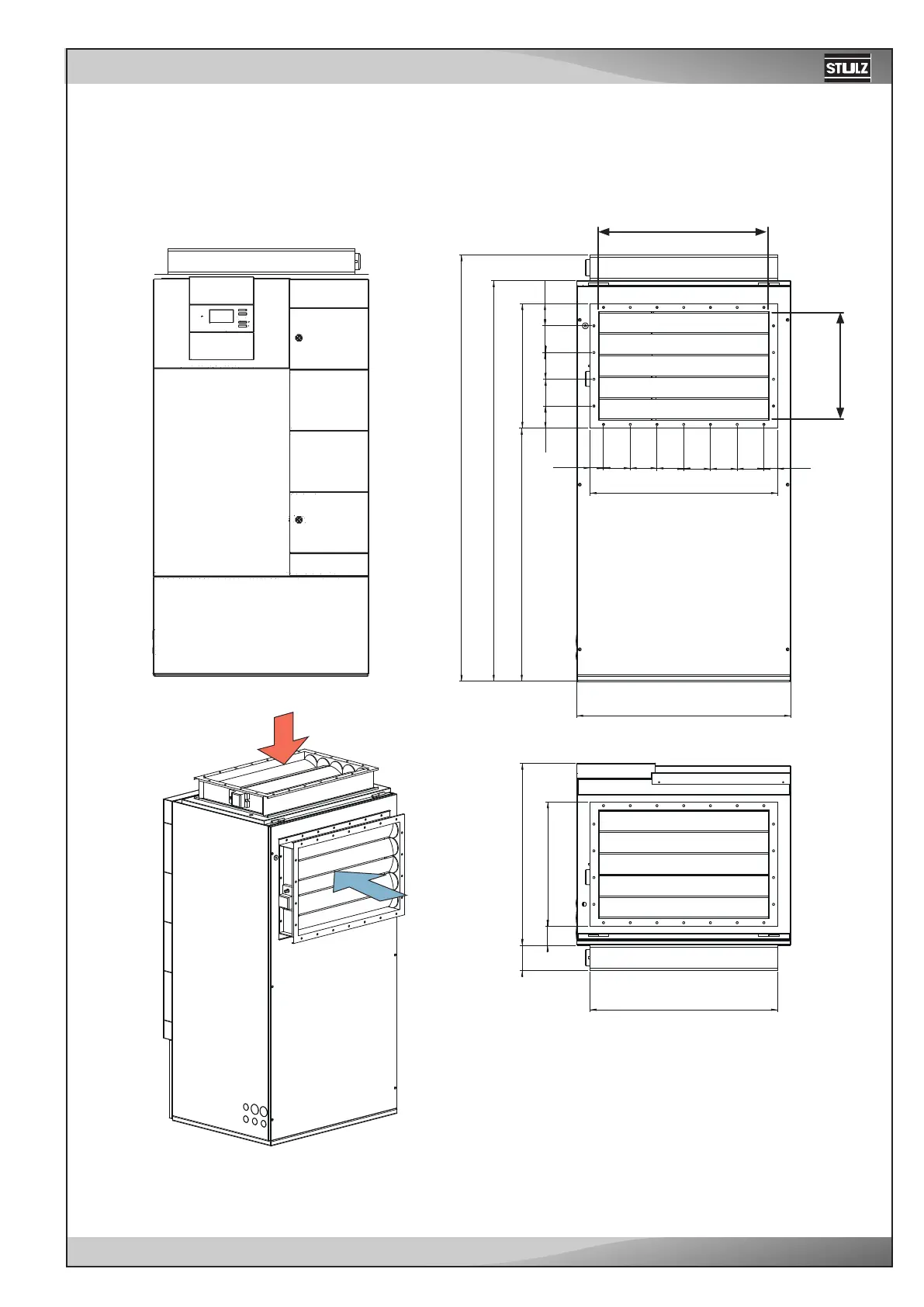 STULZ