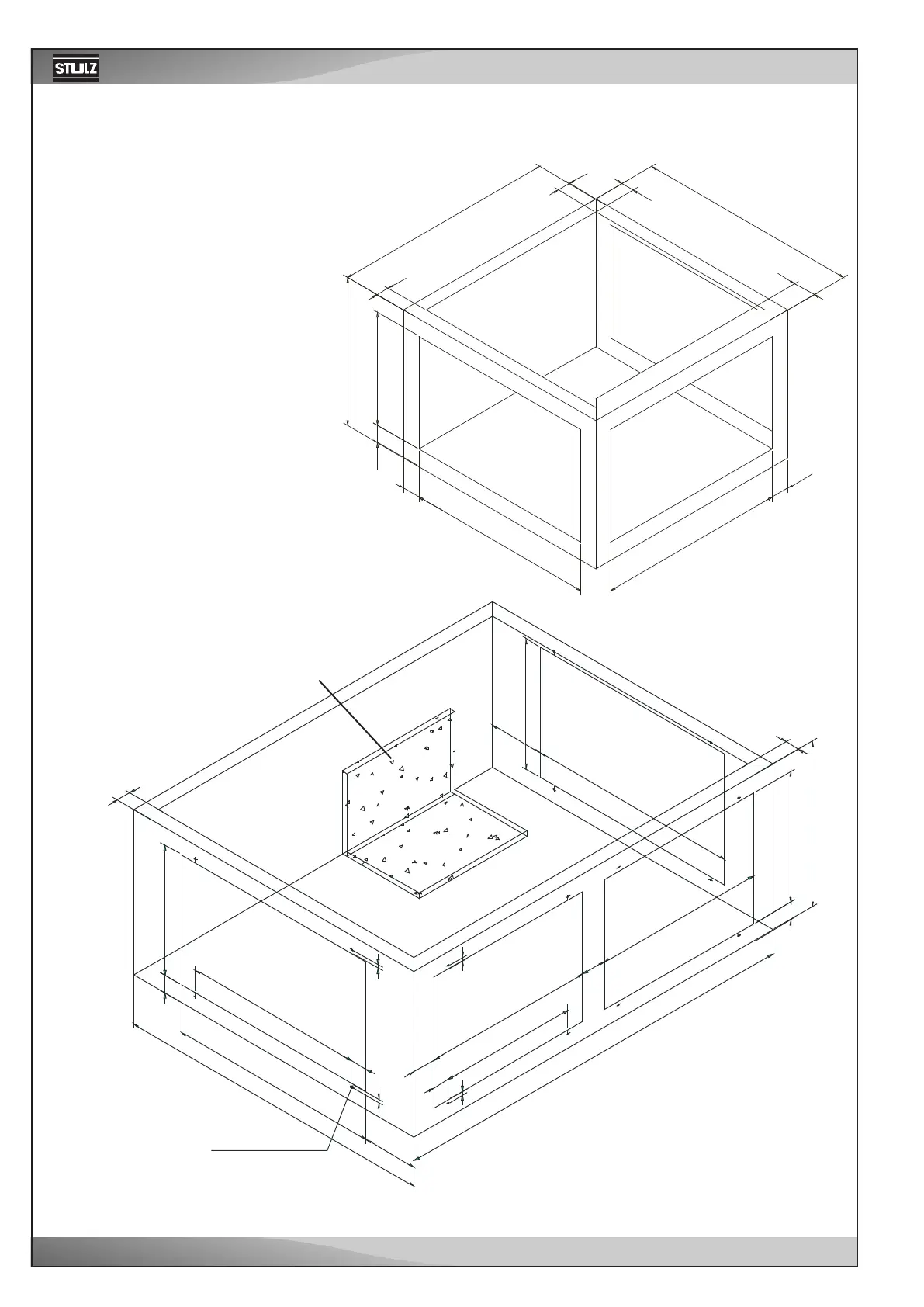 STULZ