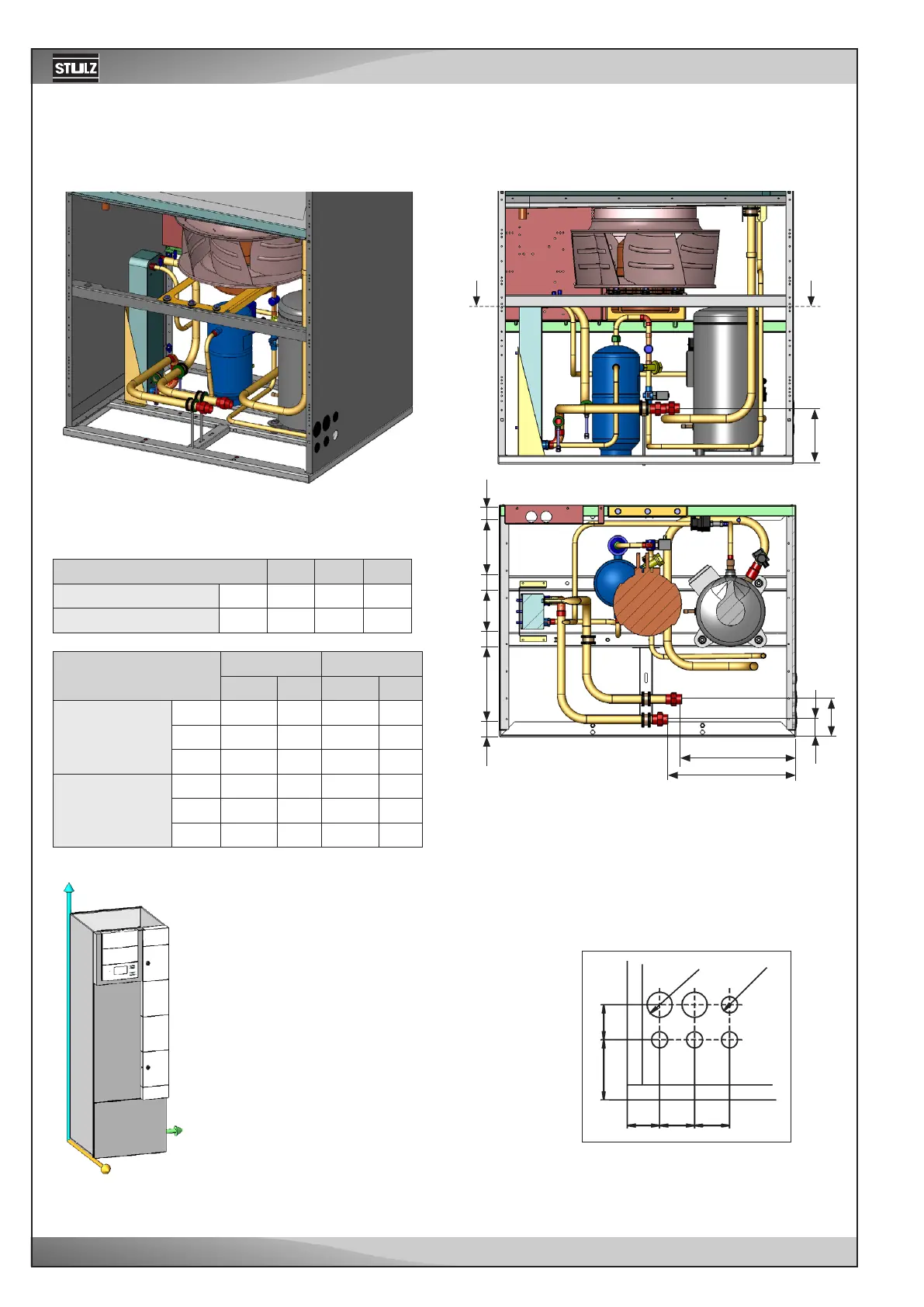 STULZ