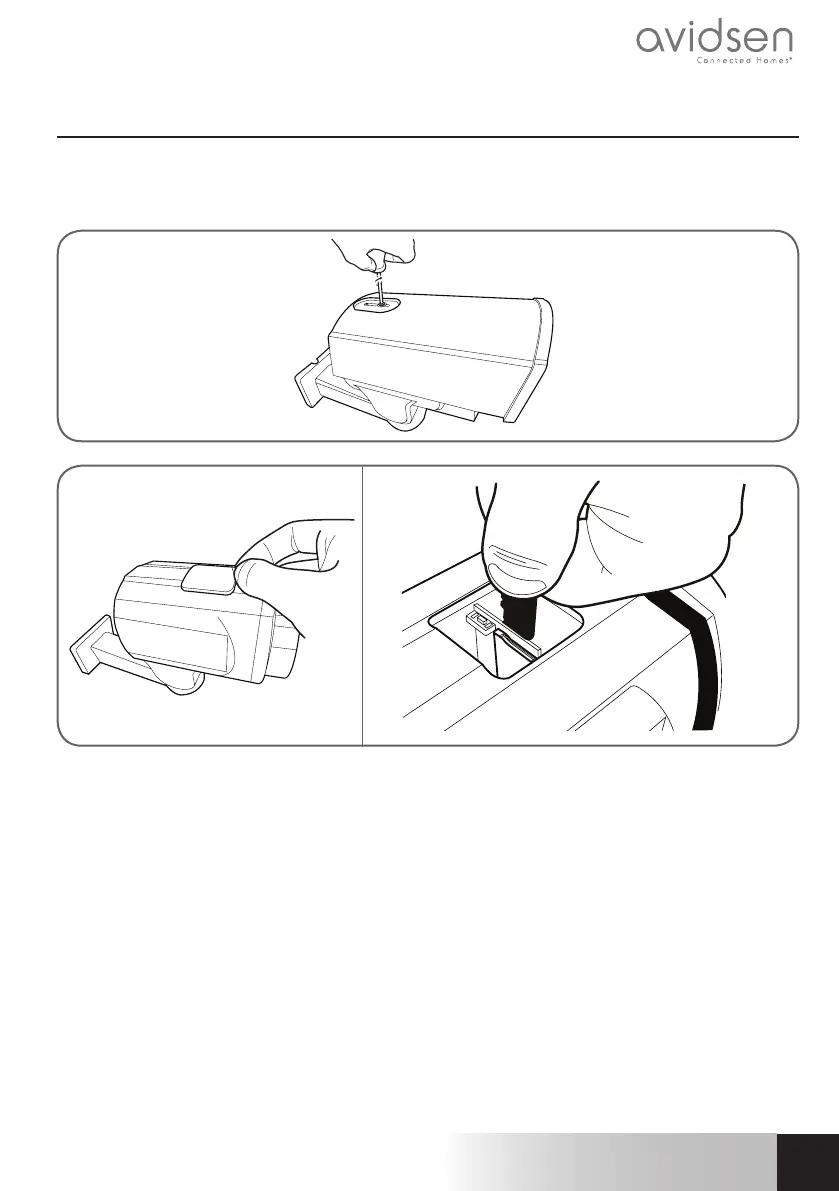 avidsen
Connected Homes®