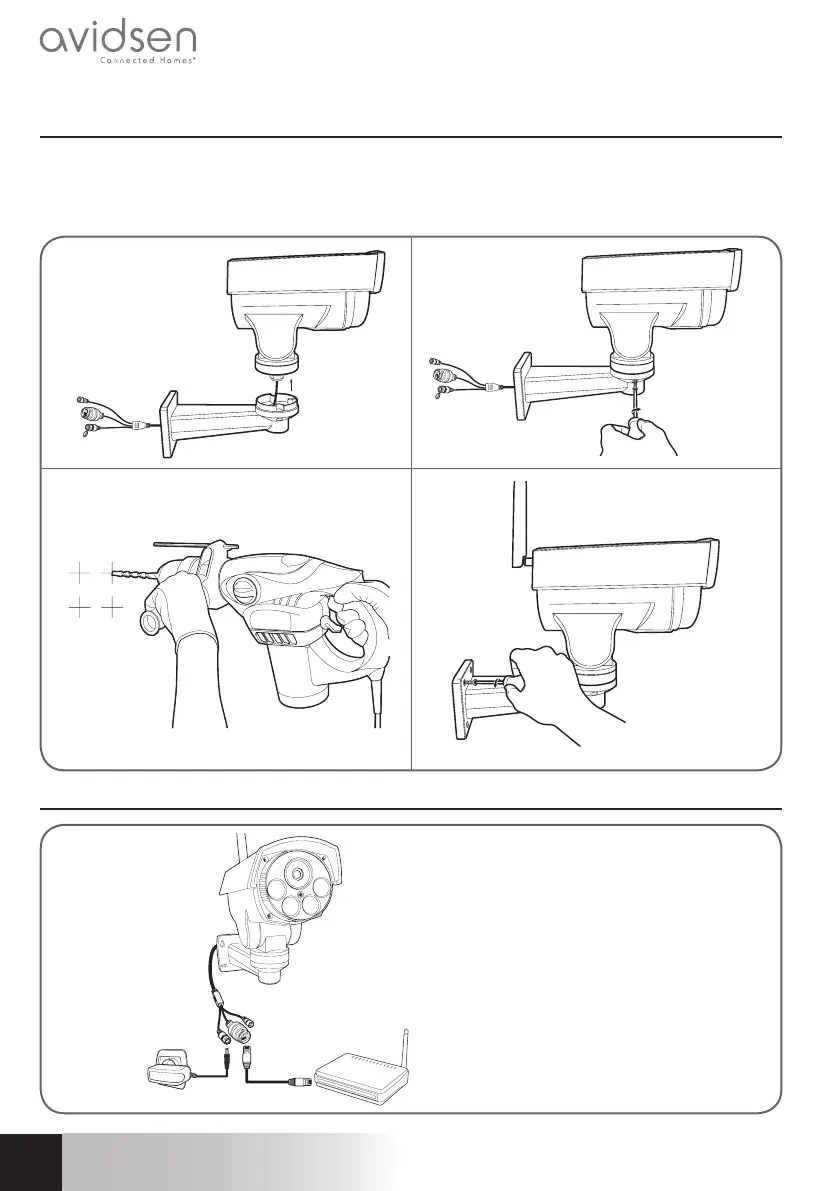 avidsen
Connected Homes®