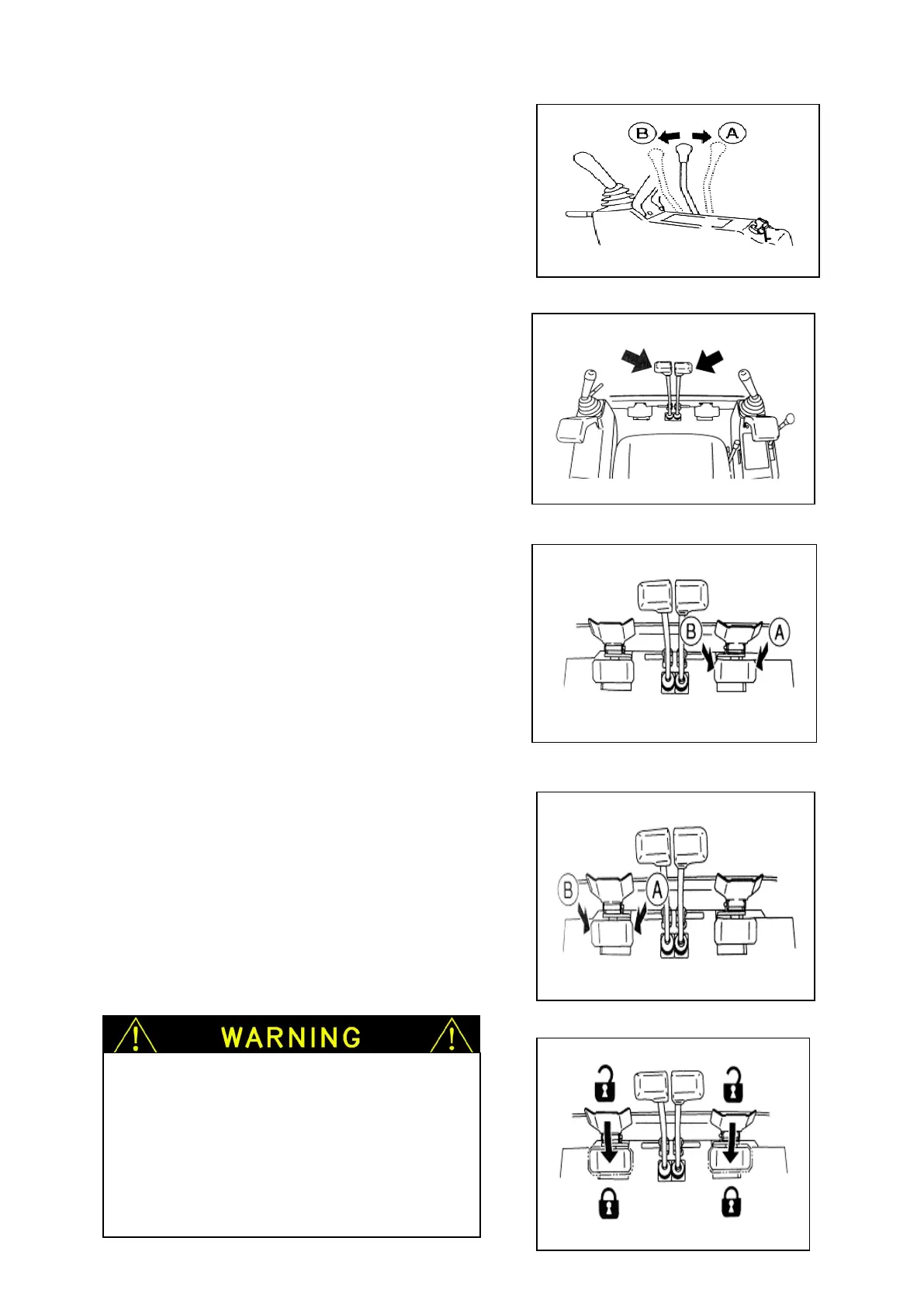 B
A

B
A

B
A

WARNING