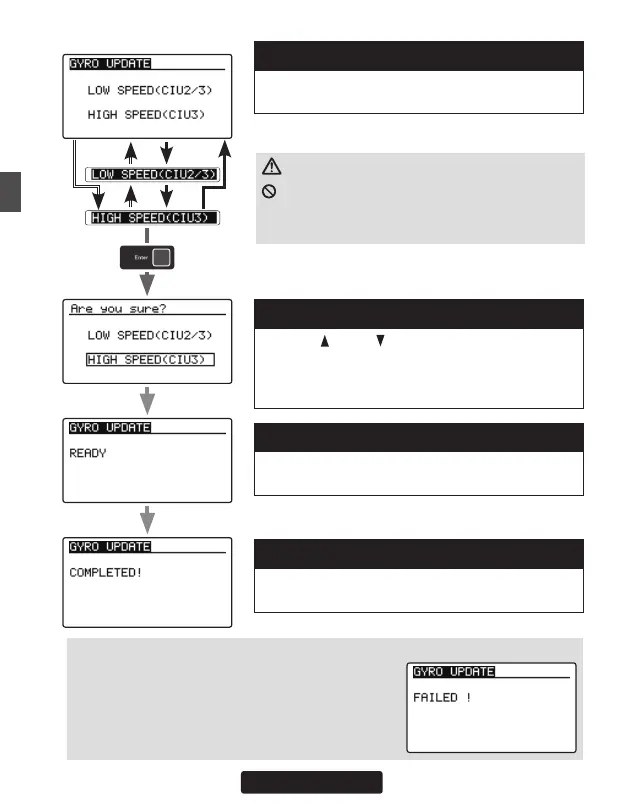 GYRO UPDATE

LOW SPEED(CIU2/3)

HIGH SPEED(CIU3)

LOW SPEED(CIU2/3)

HIGH SPEED(CIU3)

Enter

Are you sure?

LOW SPEED(CIU2/3)

HIGH SPEED(CIU3)

GYRO UPDATE

READY

GYRO UPDATE

COMPLETED!

GYRO UPDATE

FAILED !