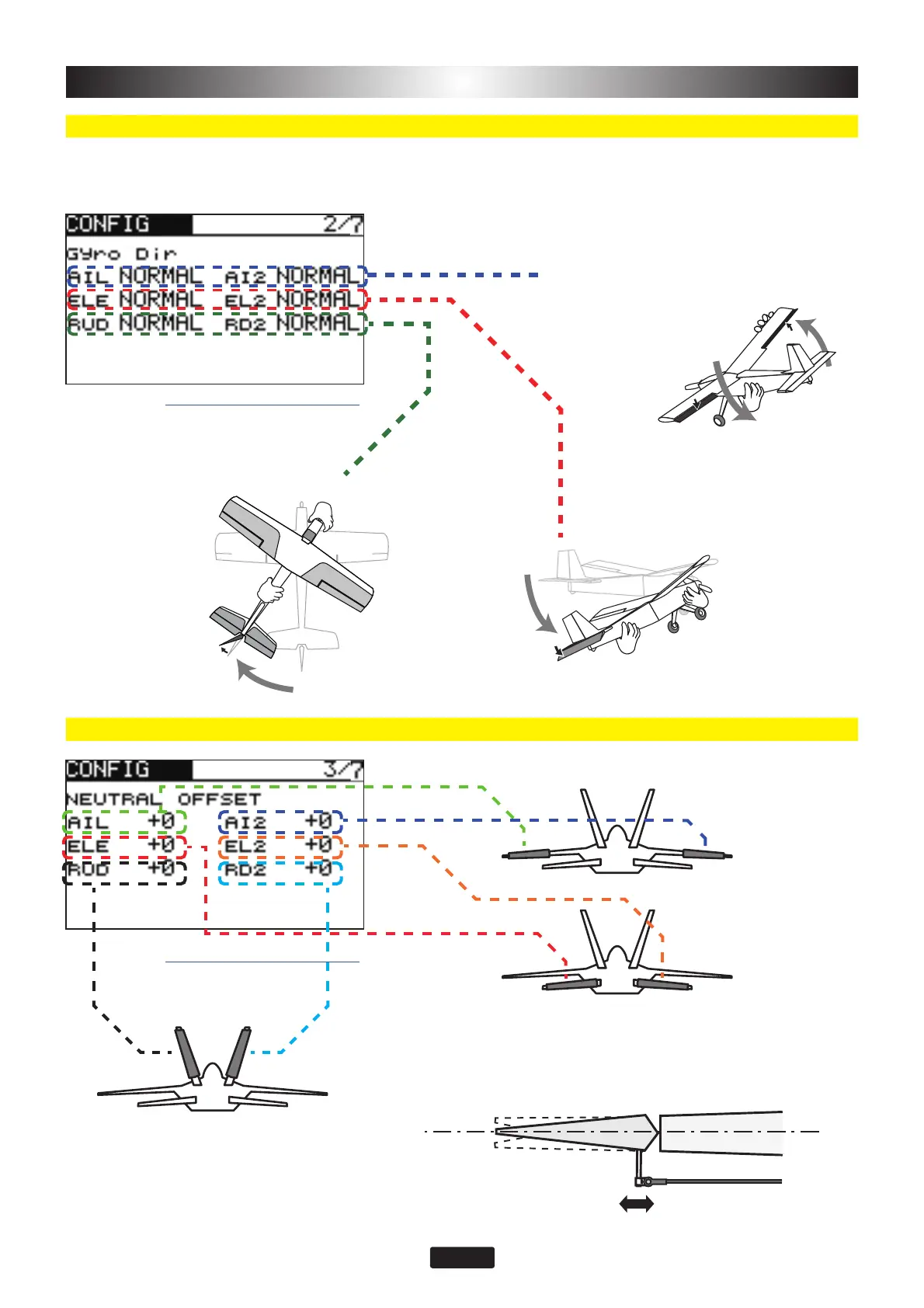 CONFIG 2/7
Gyro Dir
AIL NORMAL AI2 NORMAL
ELE NORMAL EL2 NORMAL
RUD NORMAL RD2 NORMAL

CONFIG 3/7
NEUTRAL OFFSET
AIL +0 AI2 +0
ELE +0 EL2 +0
RUD +0 RD2 +0