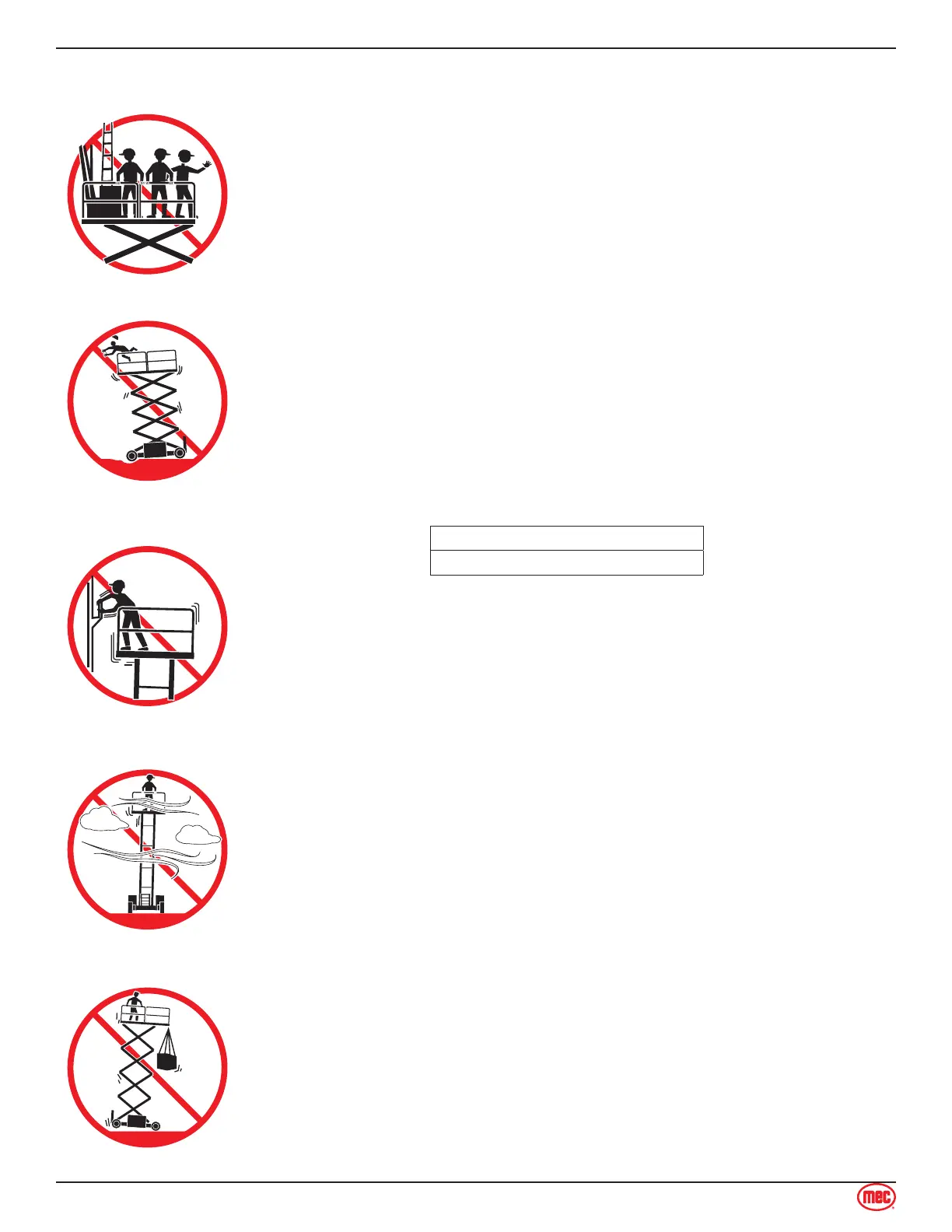 mec