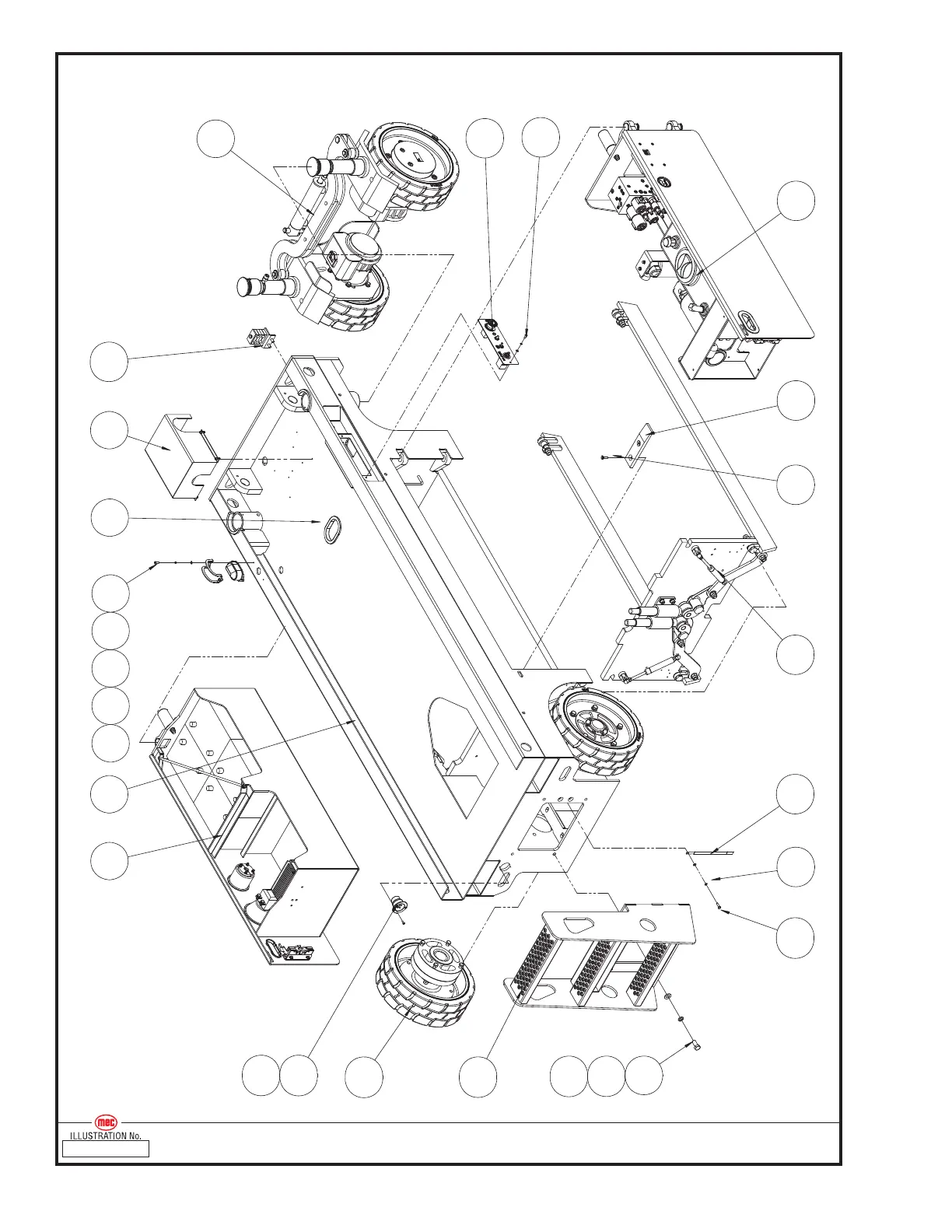 mec
ILLUSTRATION No.