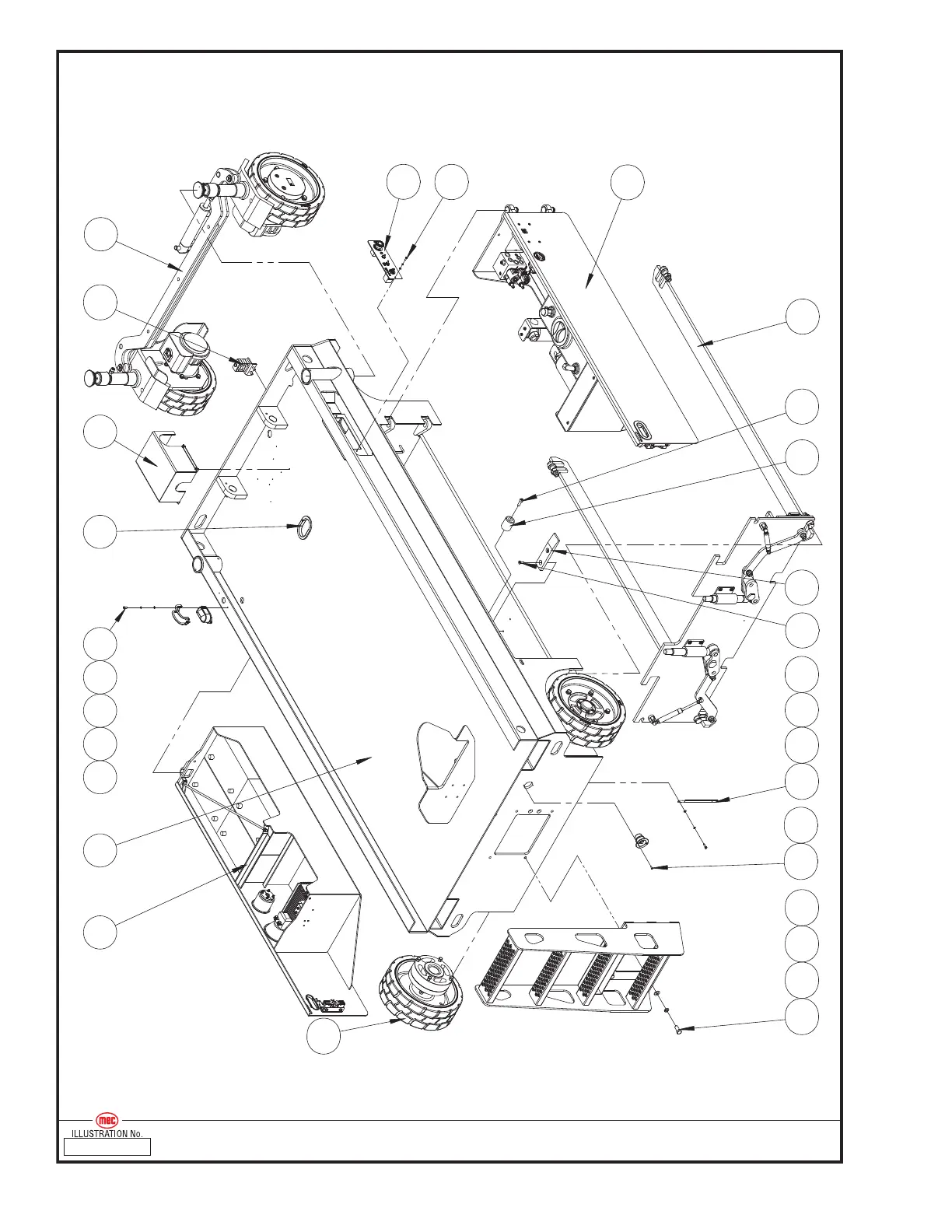 mec
ILLUSTRATION No.