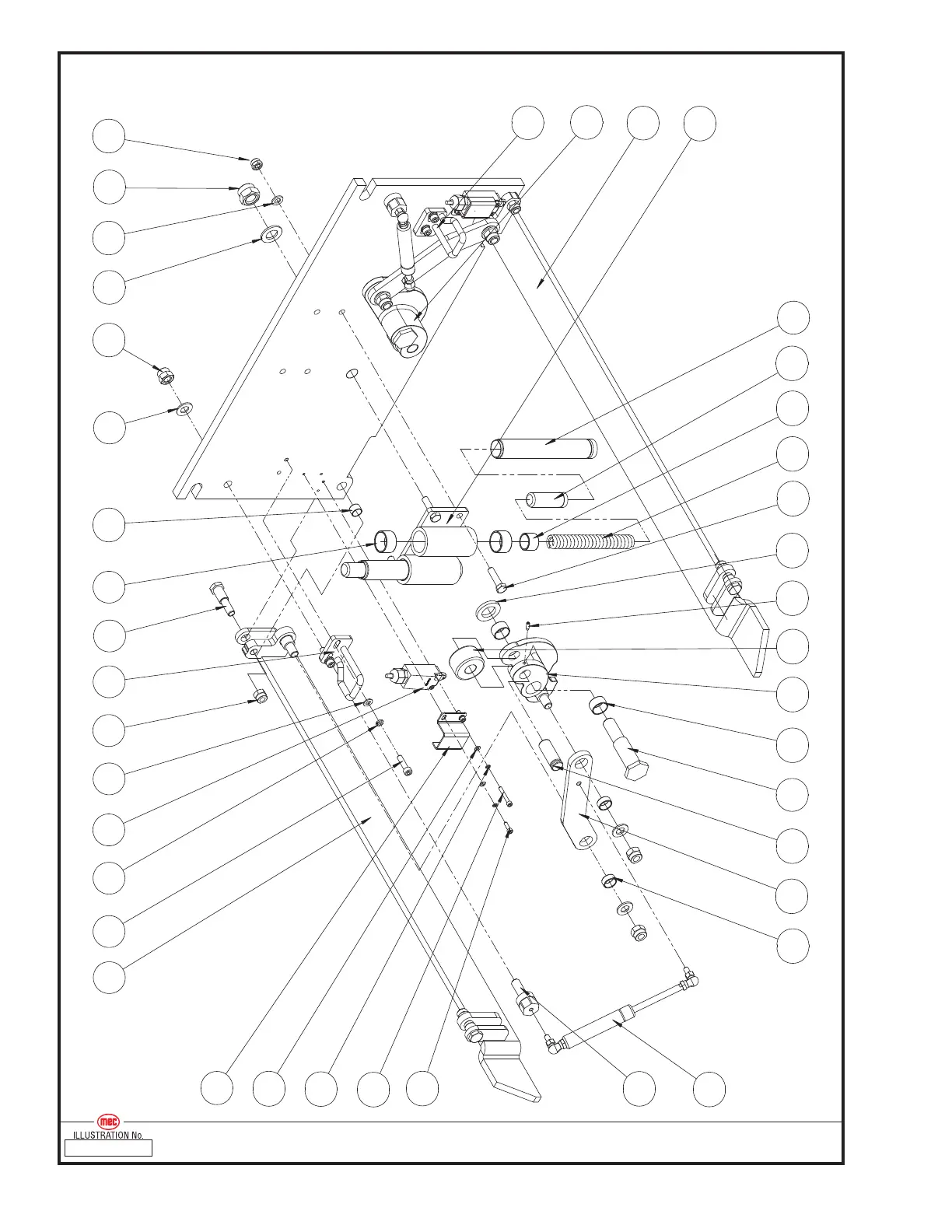 mec
ILLUSTRATION No.