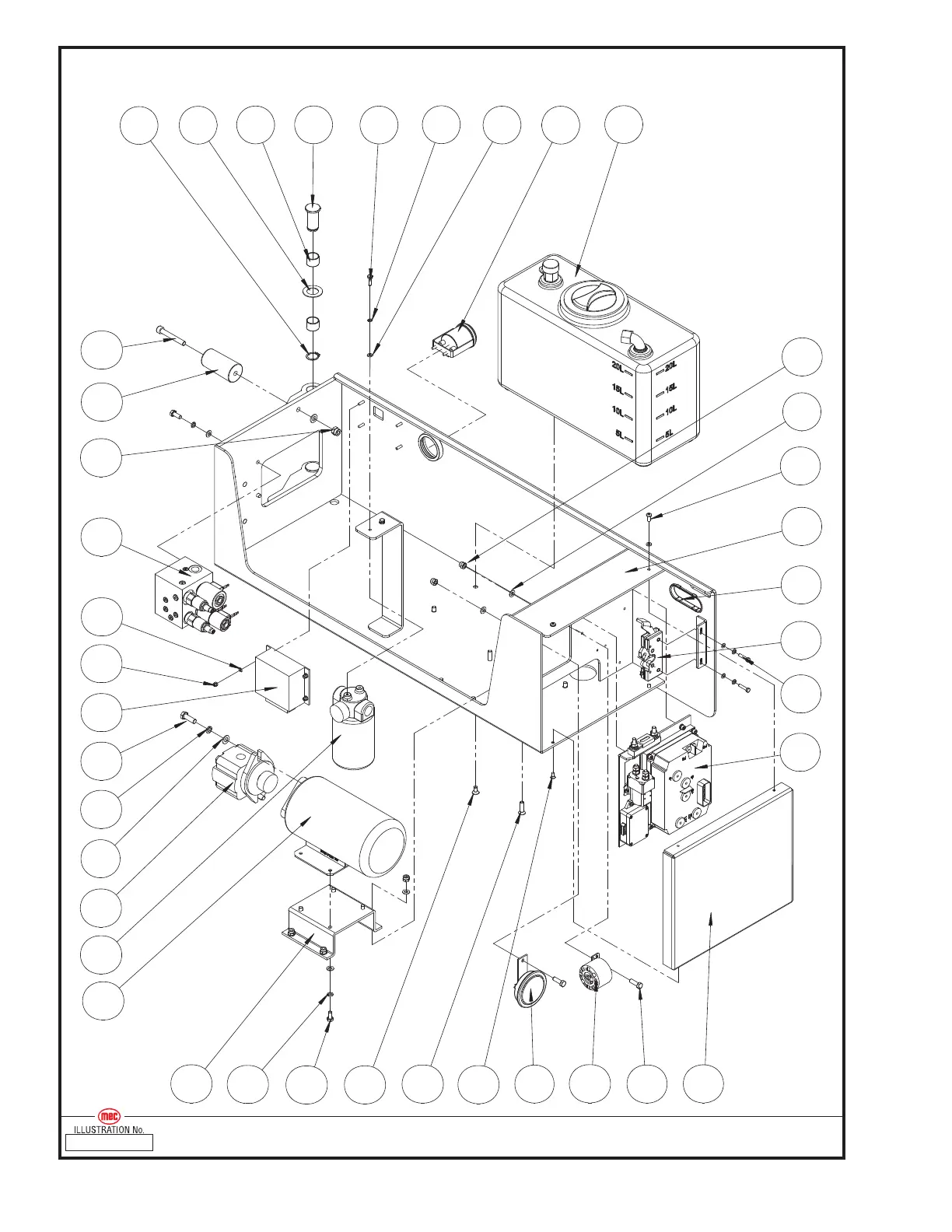 20L
15L
10L
5L
20L
15L
10L
5L

MEC
ILLUSTRATION No.