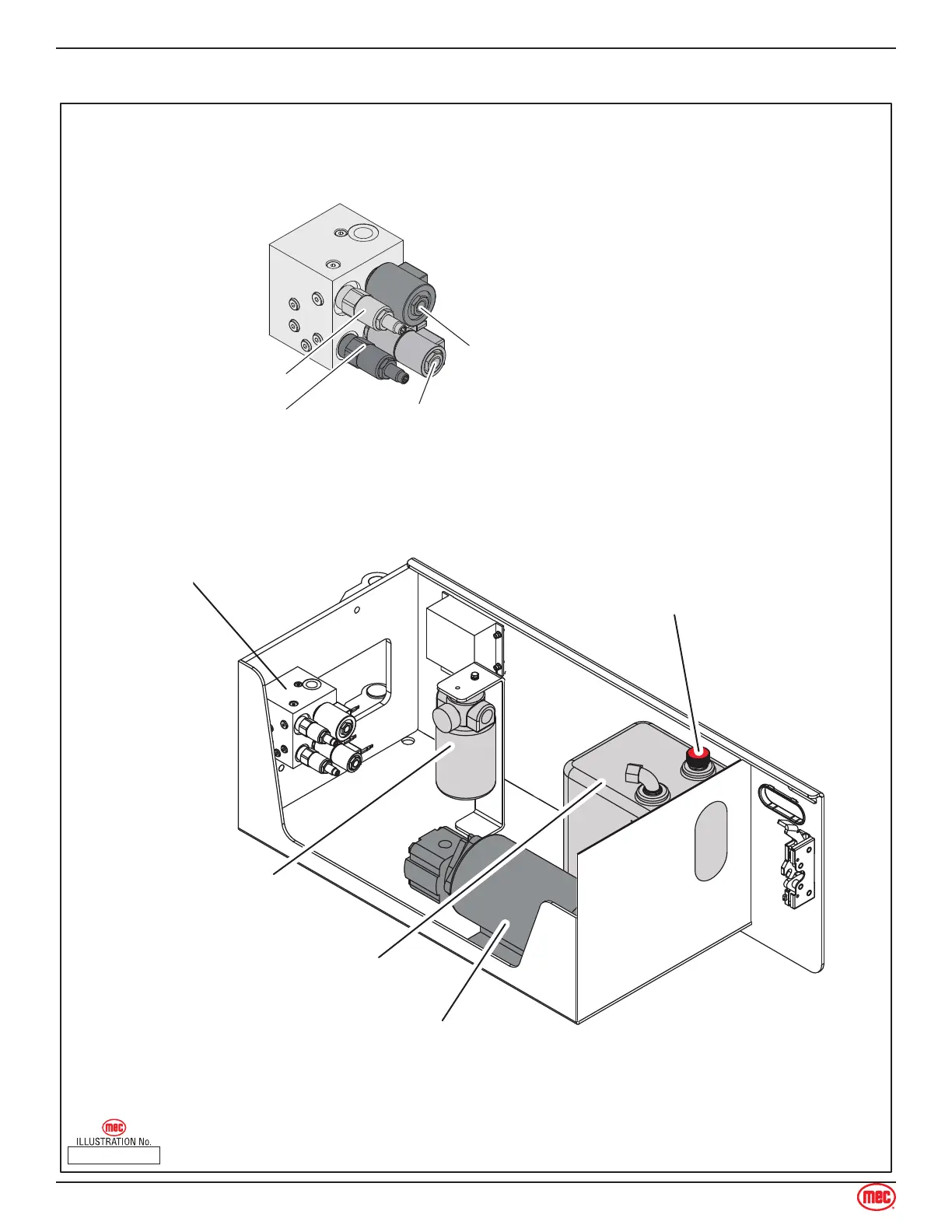 mec
ILLUSTRATION No.

mec