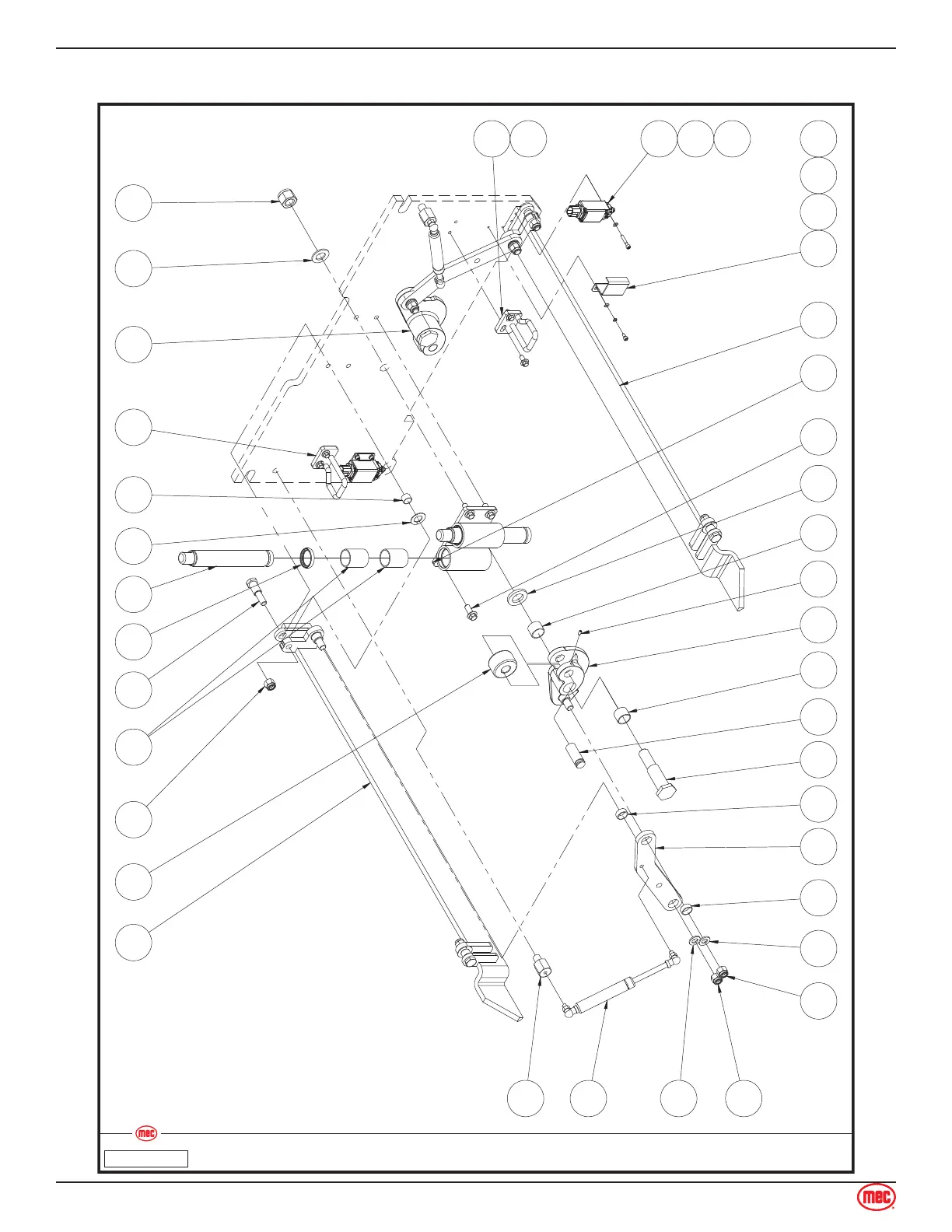 mec

mec