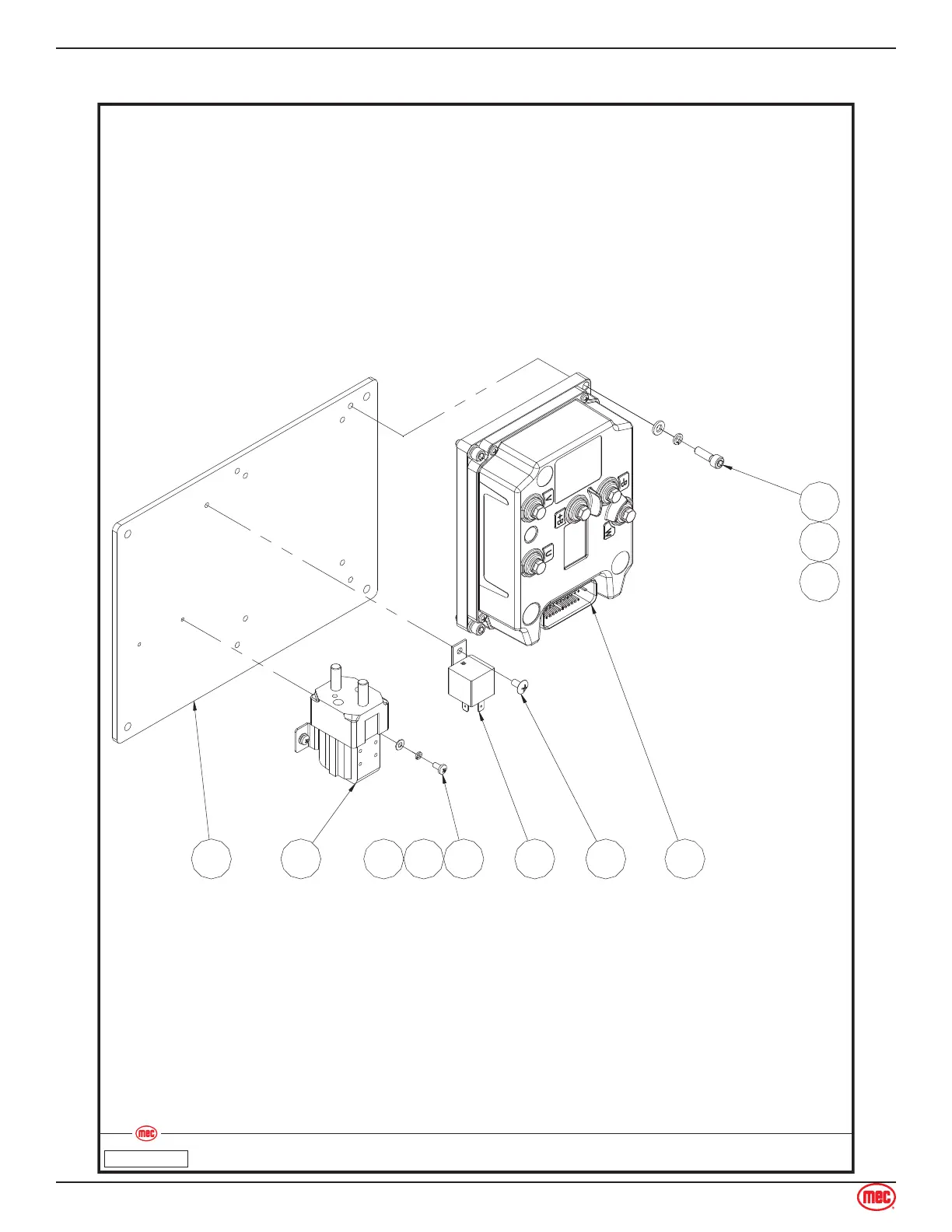 mec

mec