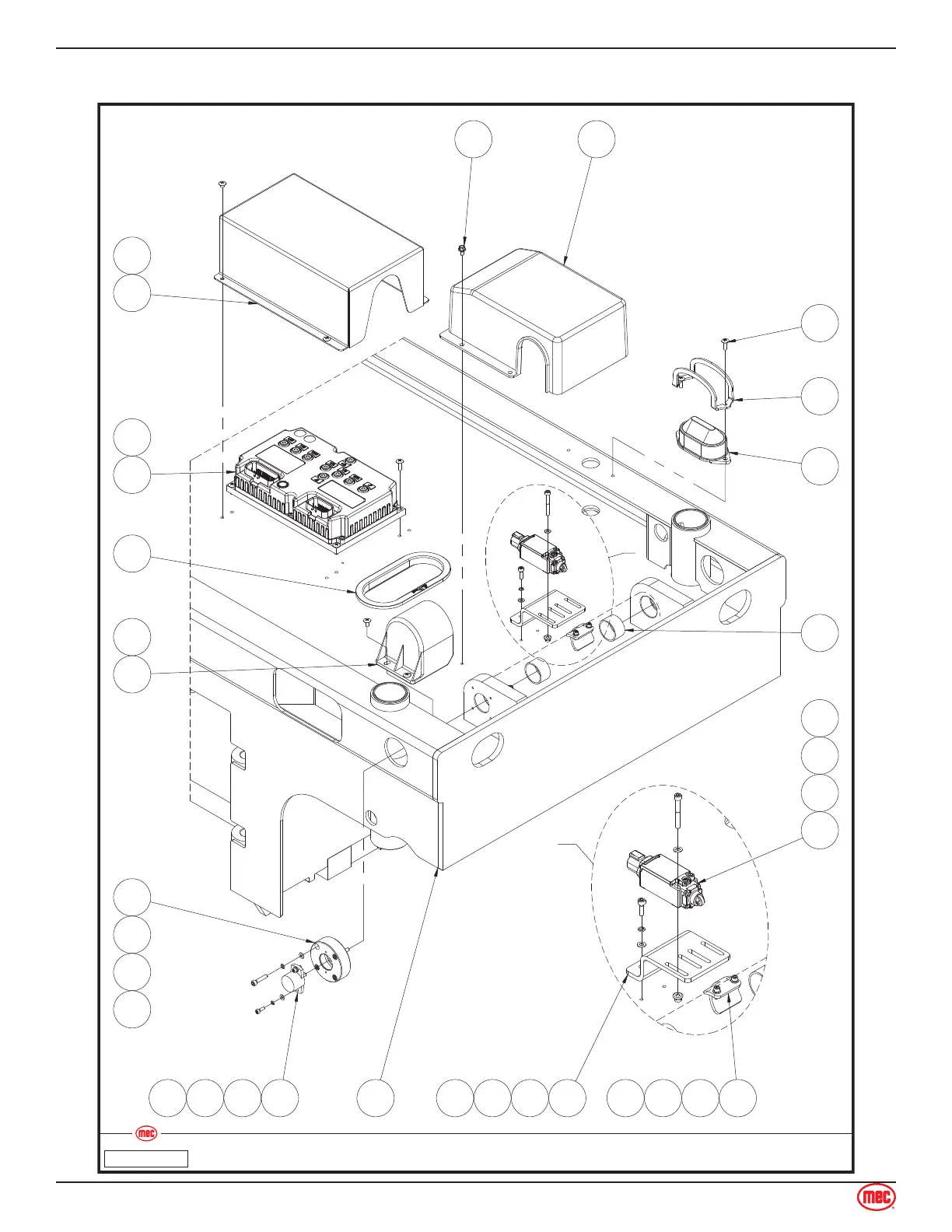 mec

mec