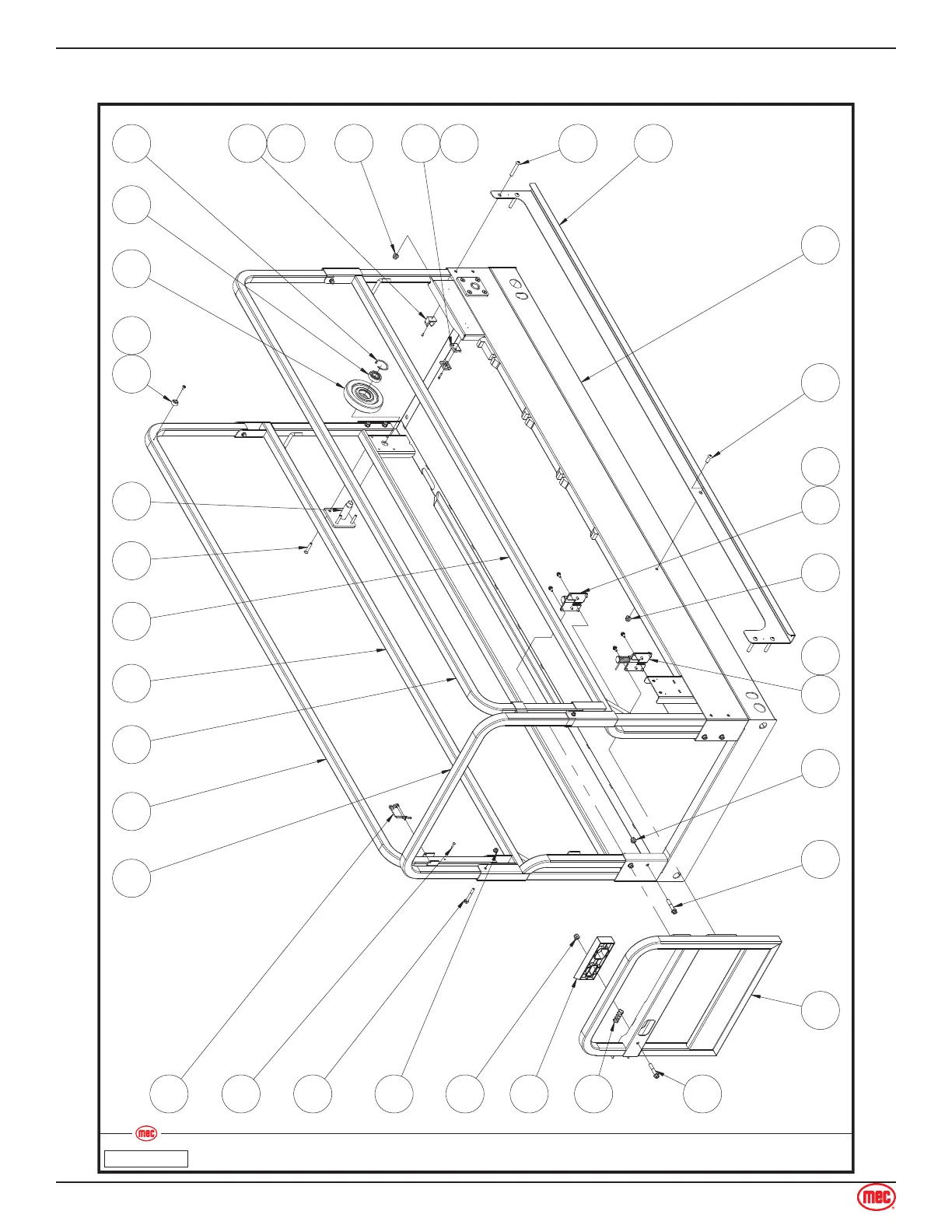 mec

mec