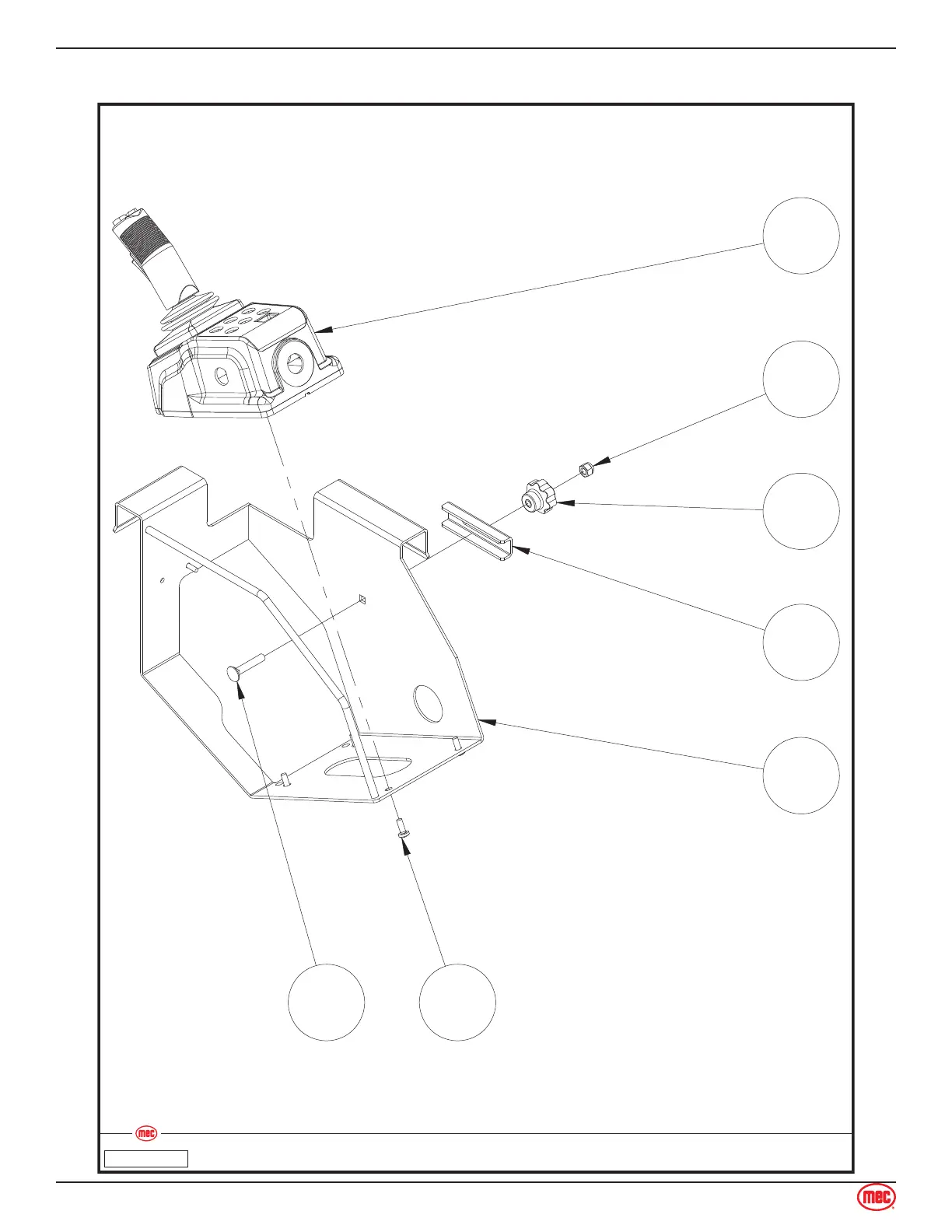 mec

mec