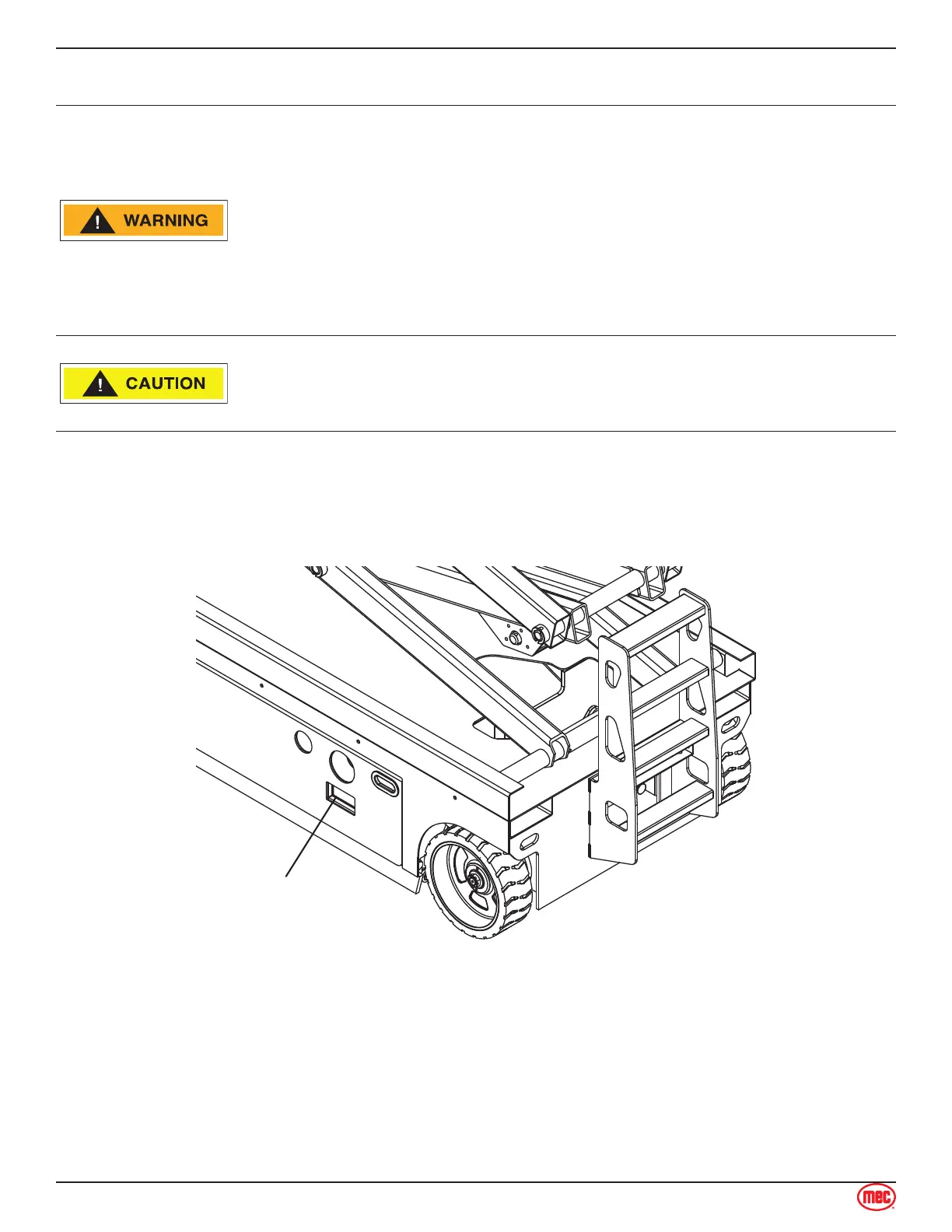 WARNING

CAUTION

mec