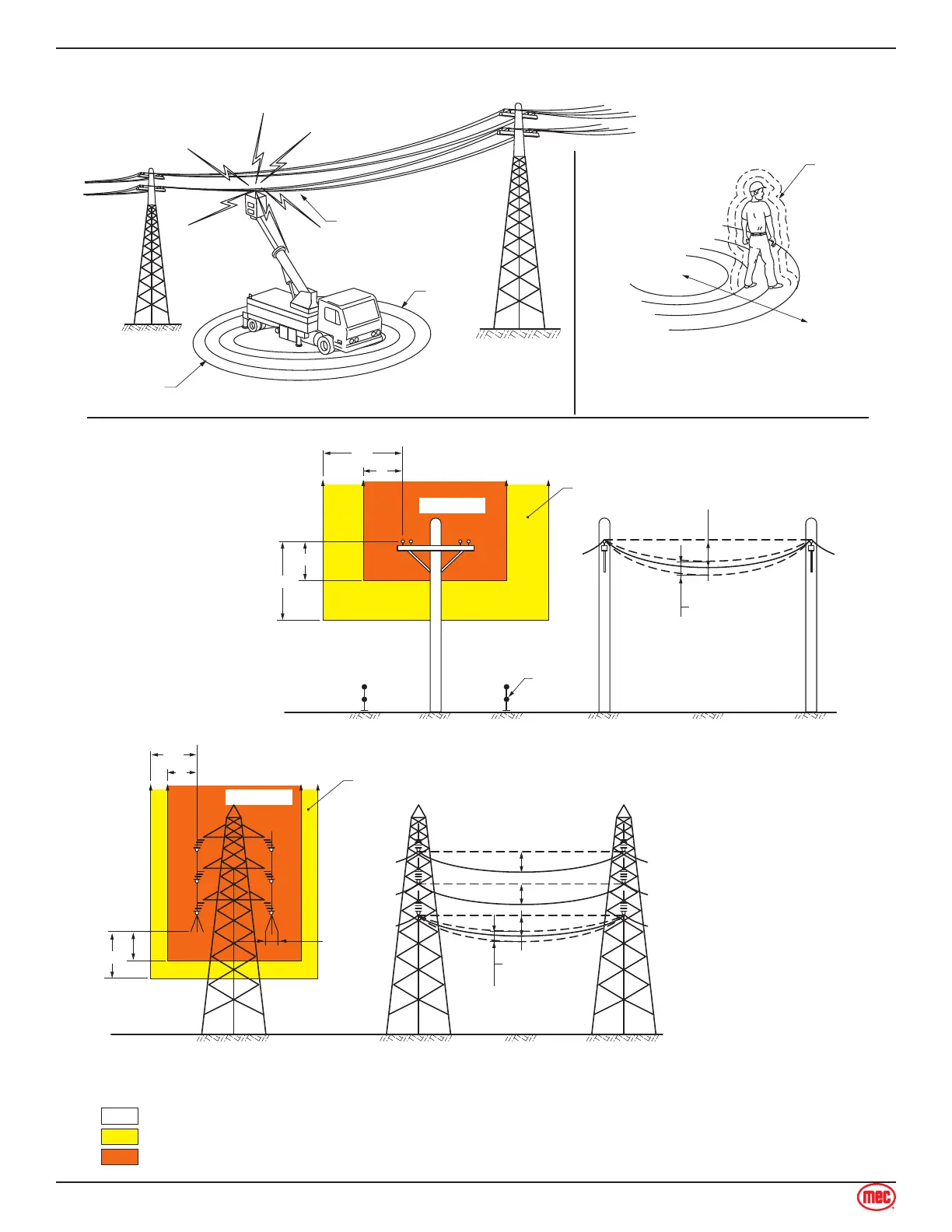 mec