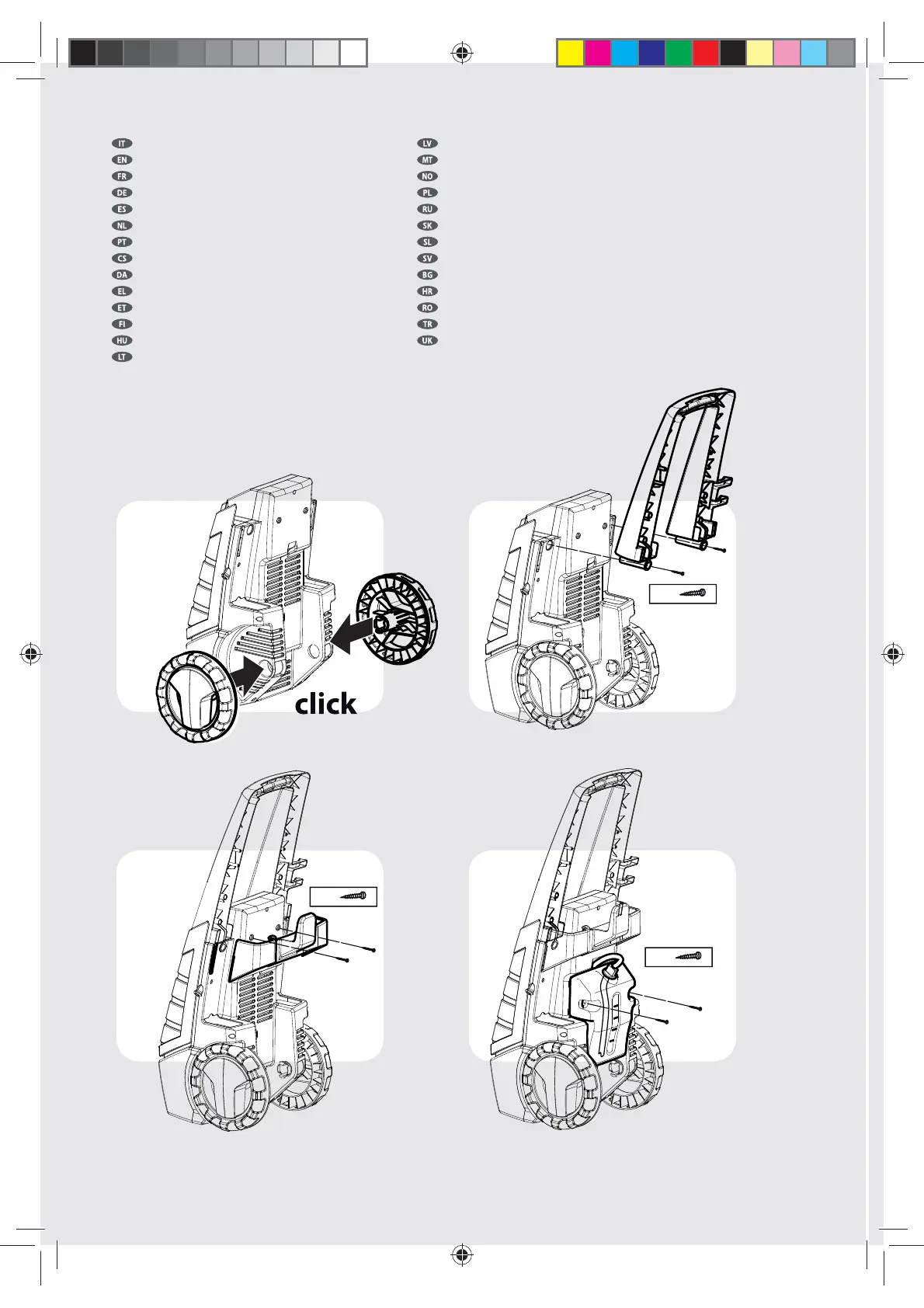 IT
EN
FR
DE
ES
NL
PT
CS
DA
EL
ET
FI
HU
LT

LV
MT
NO
PL
RU
SK
SL
SV
BG
HR
RO
TR
UK

click