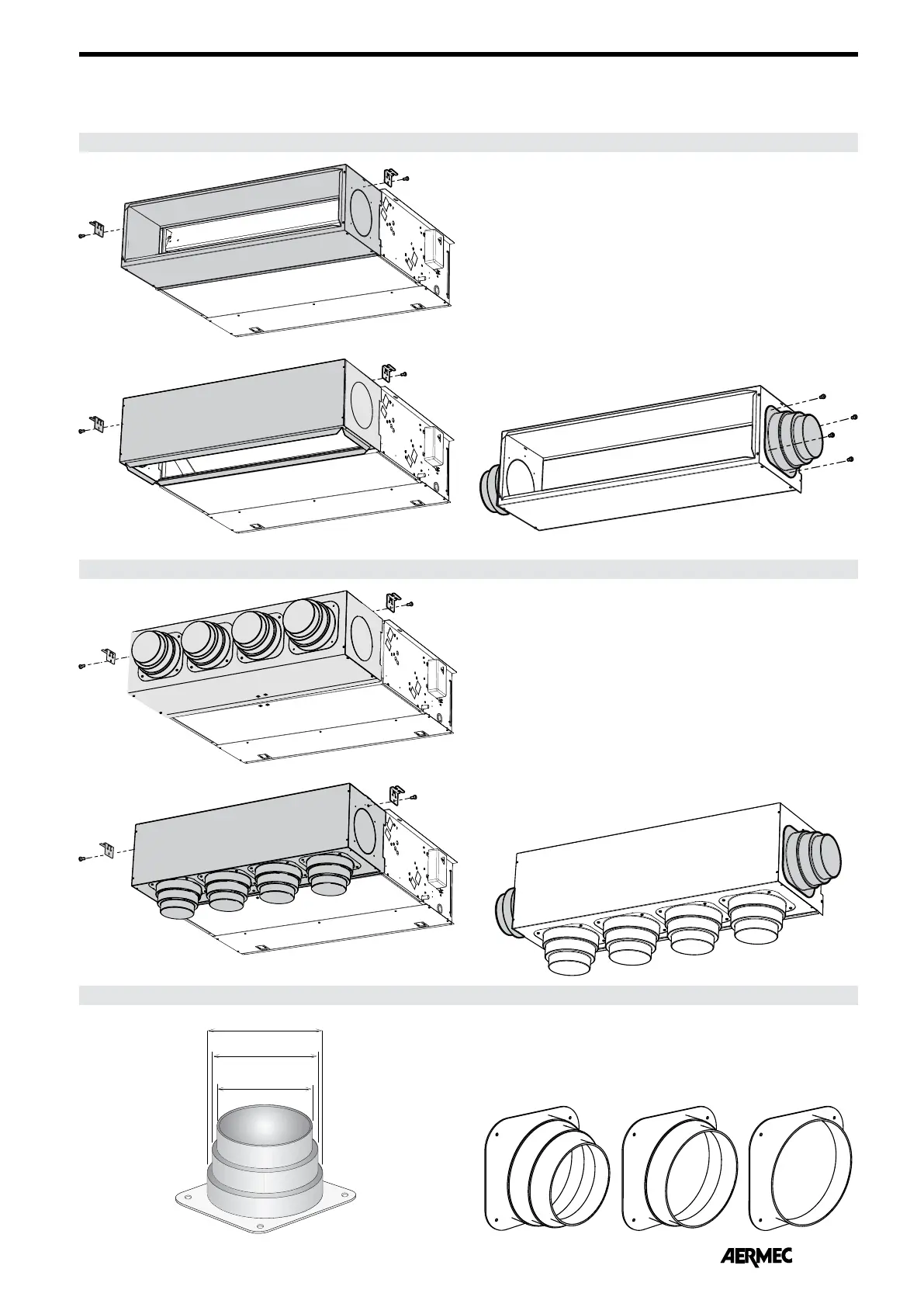 AERMEC