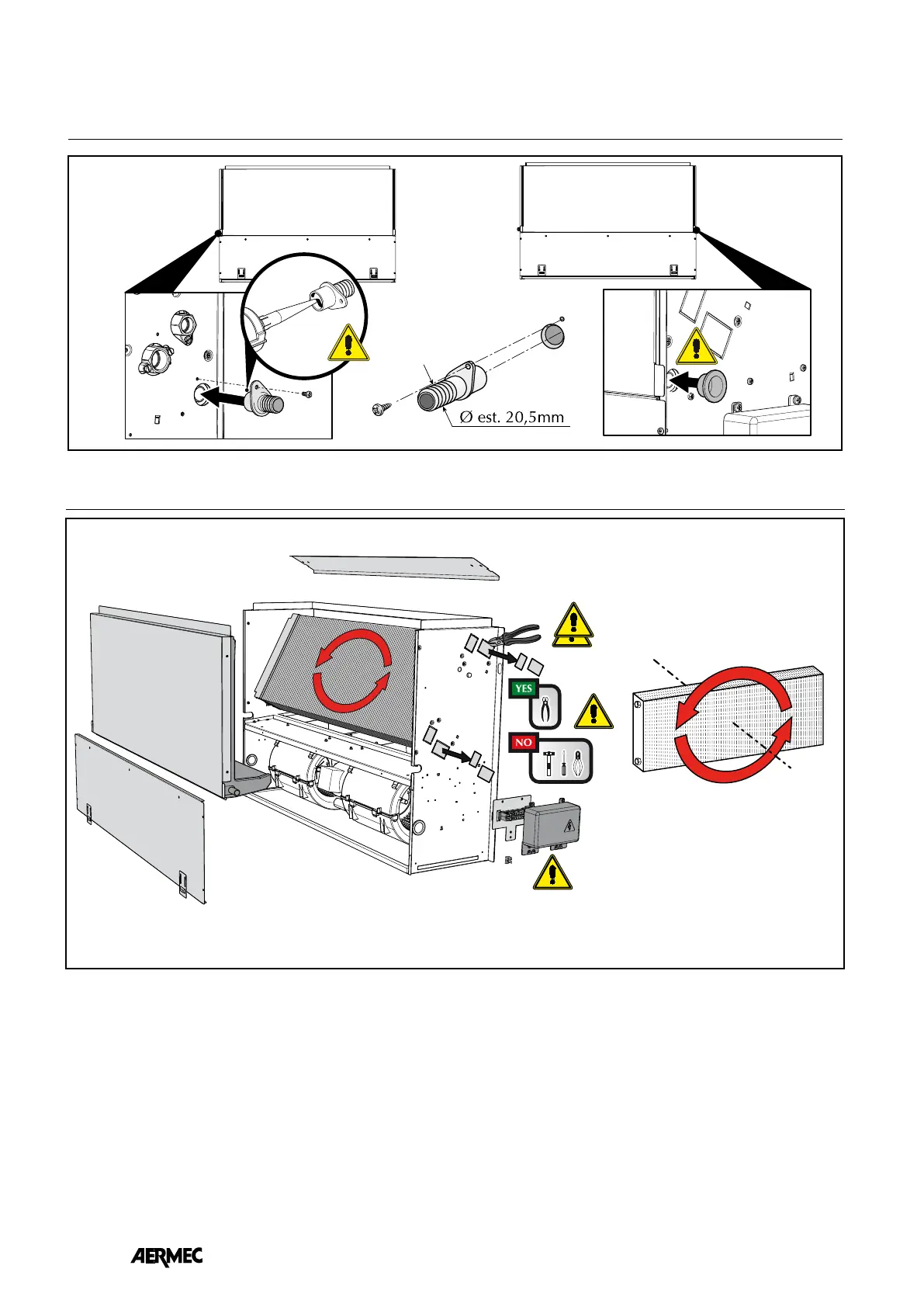 Ø est. 20,5mm

YES

NO

AERMEC