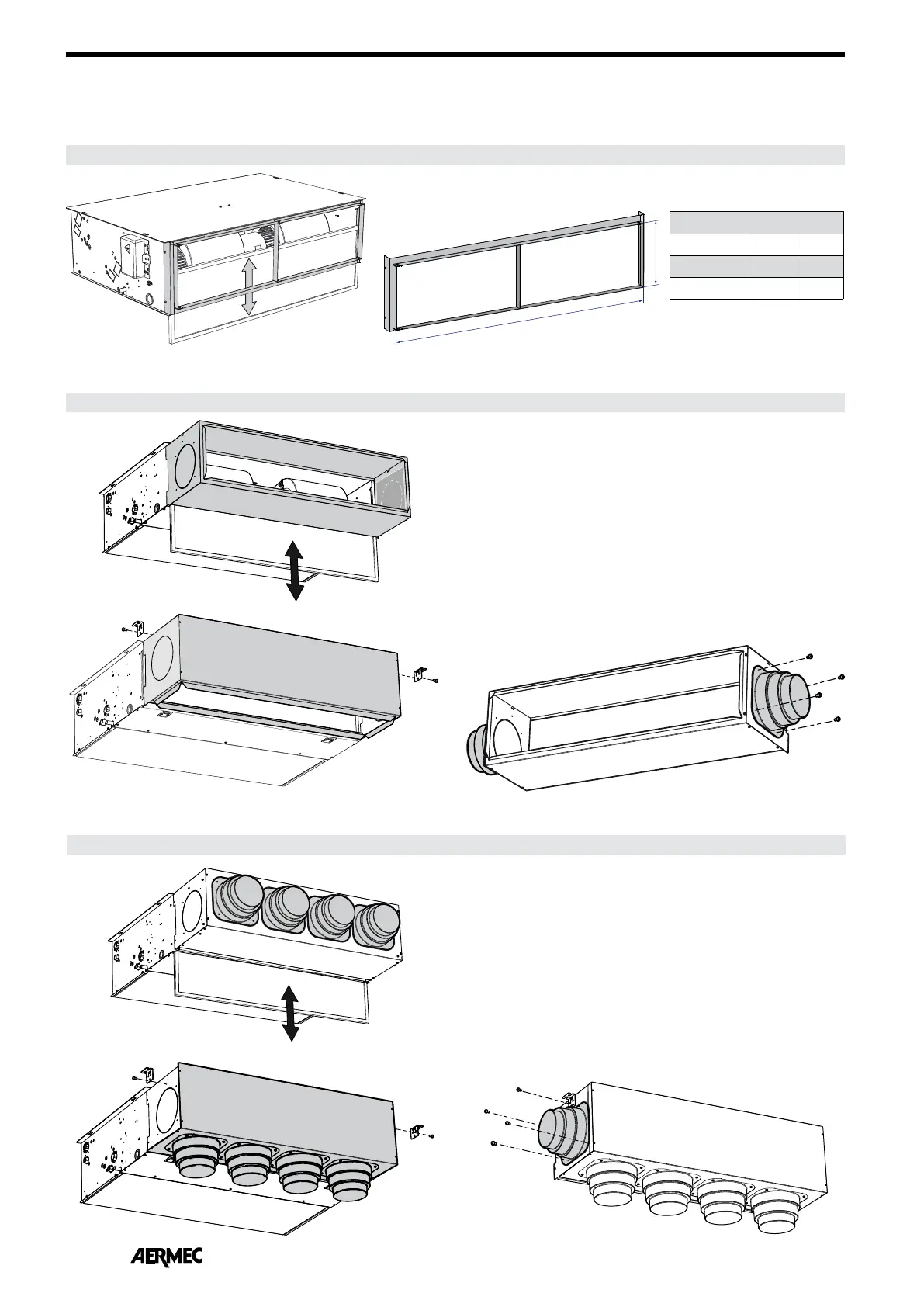 AERMEC