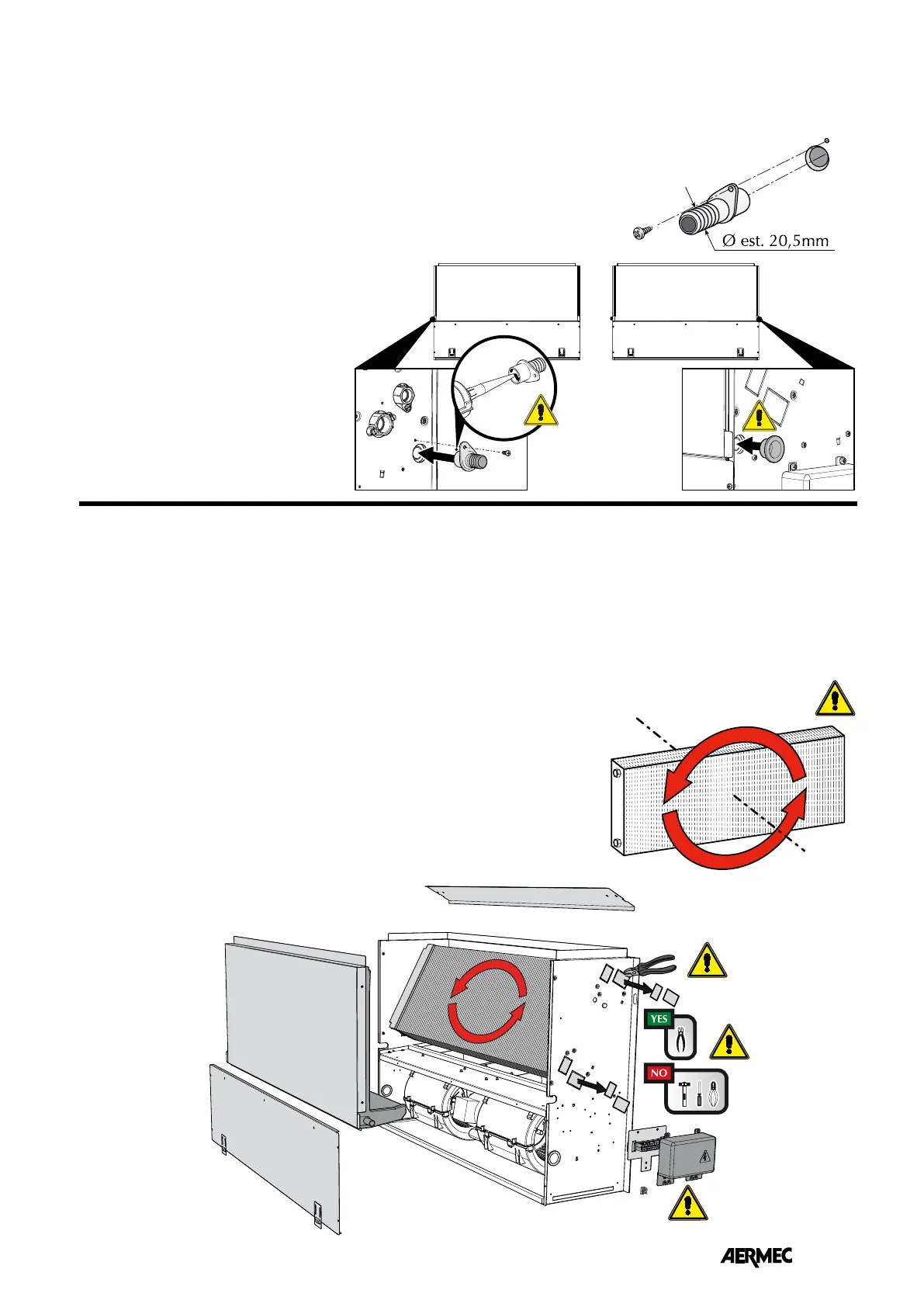 Ø est. 20,5mm

YES

NO

AERMEC