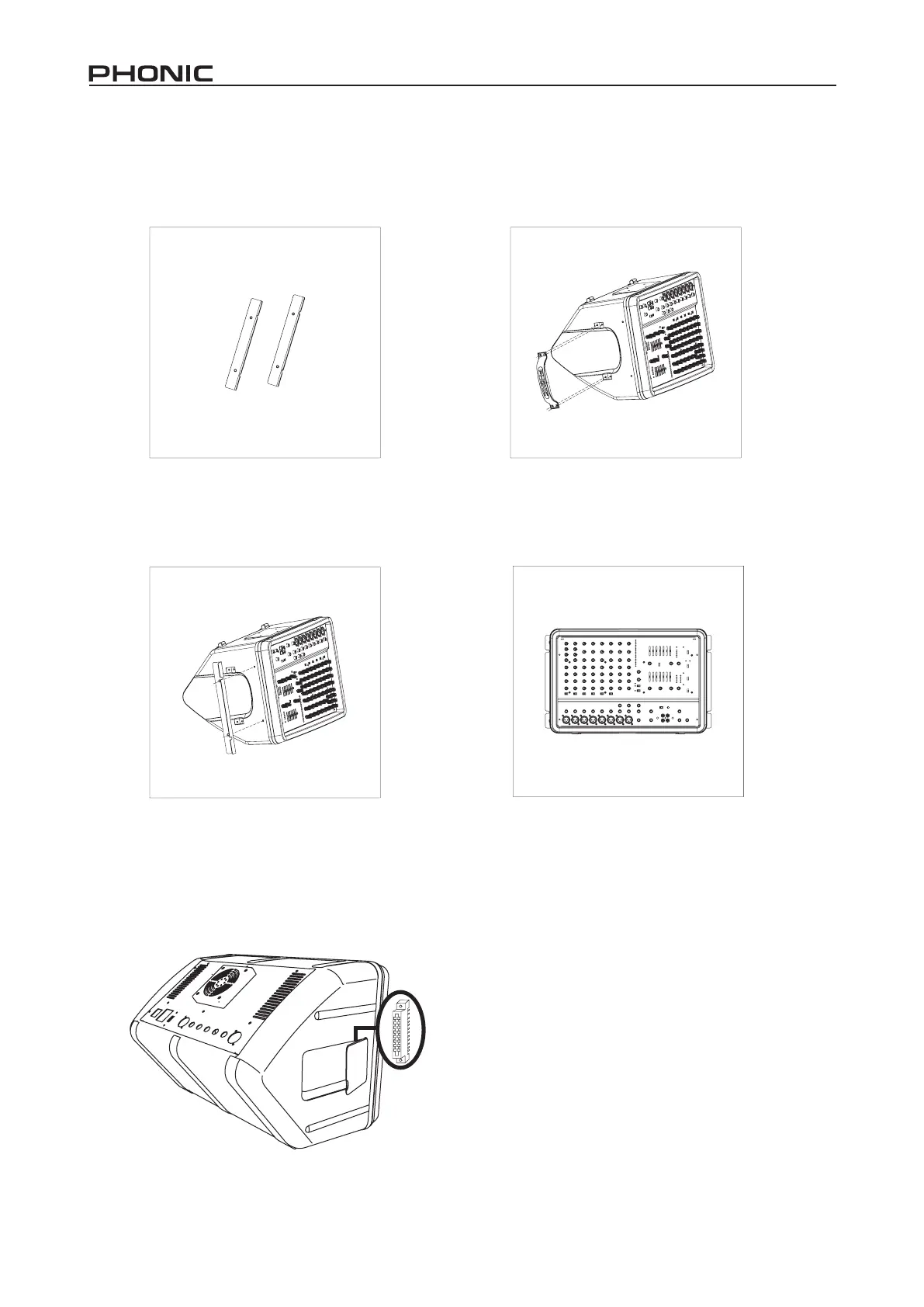 PHONIC