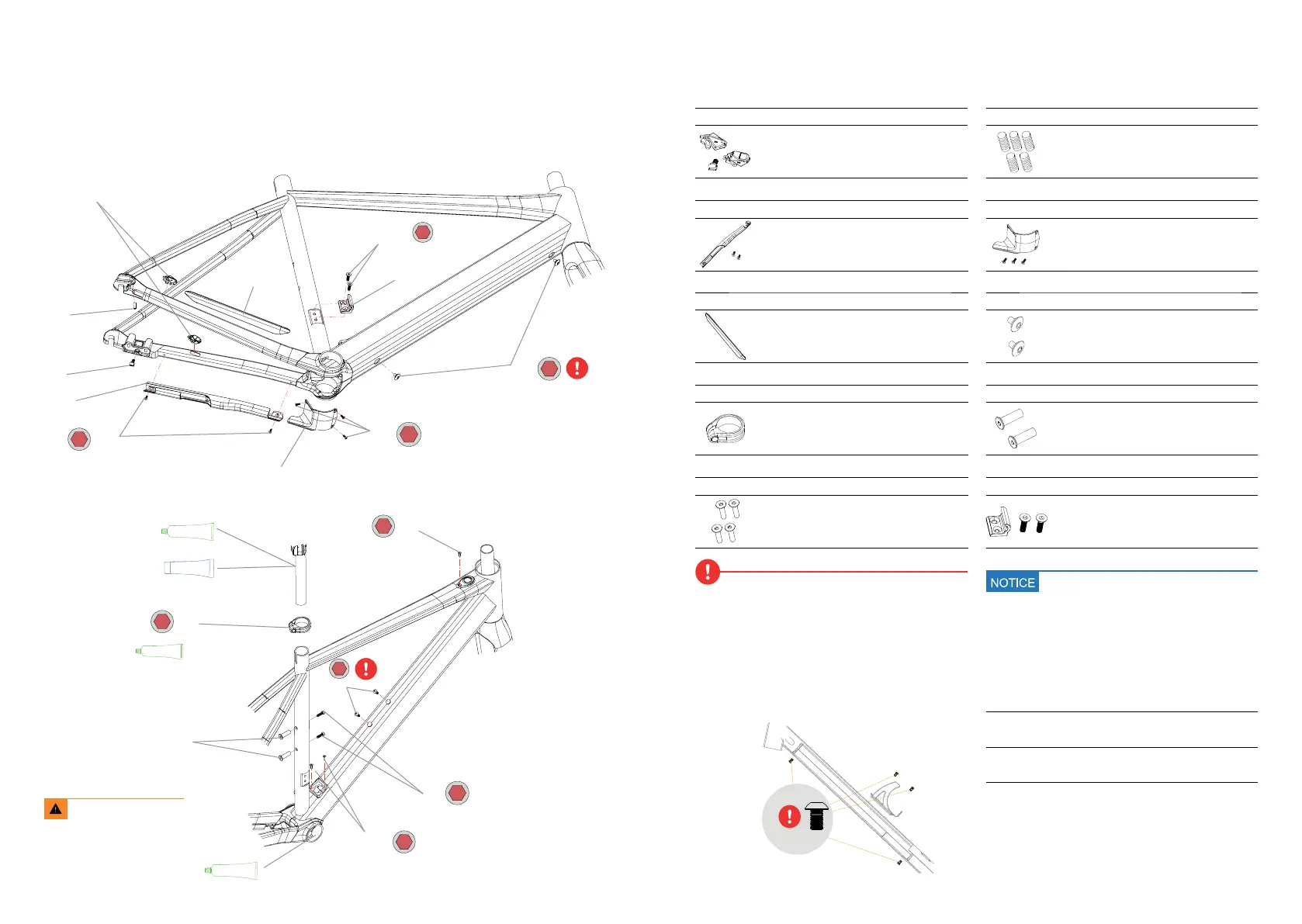 NOTICE