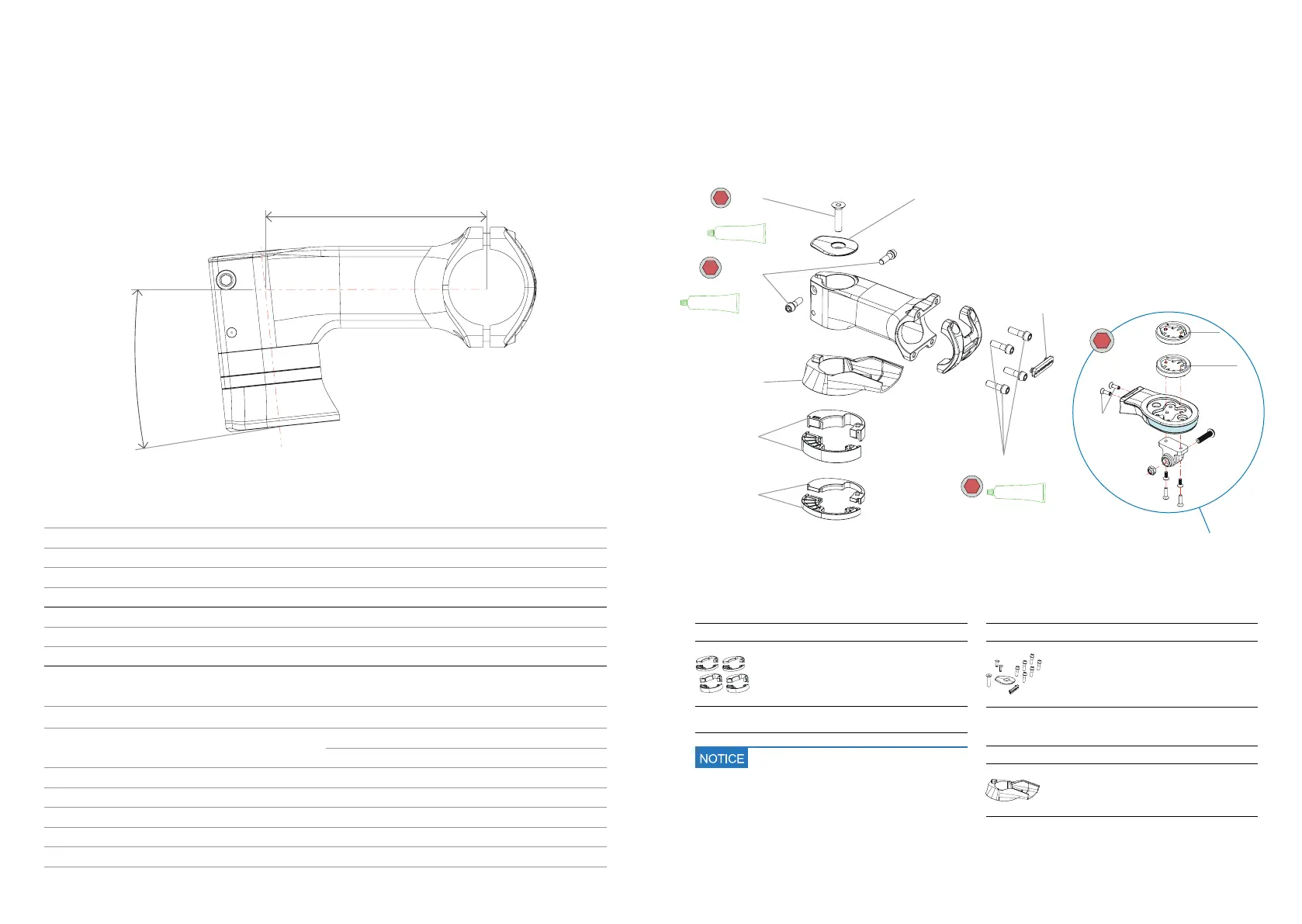 NOTICE