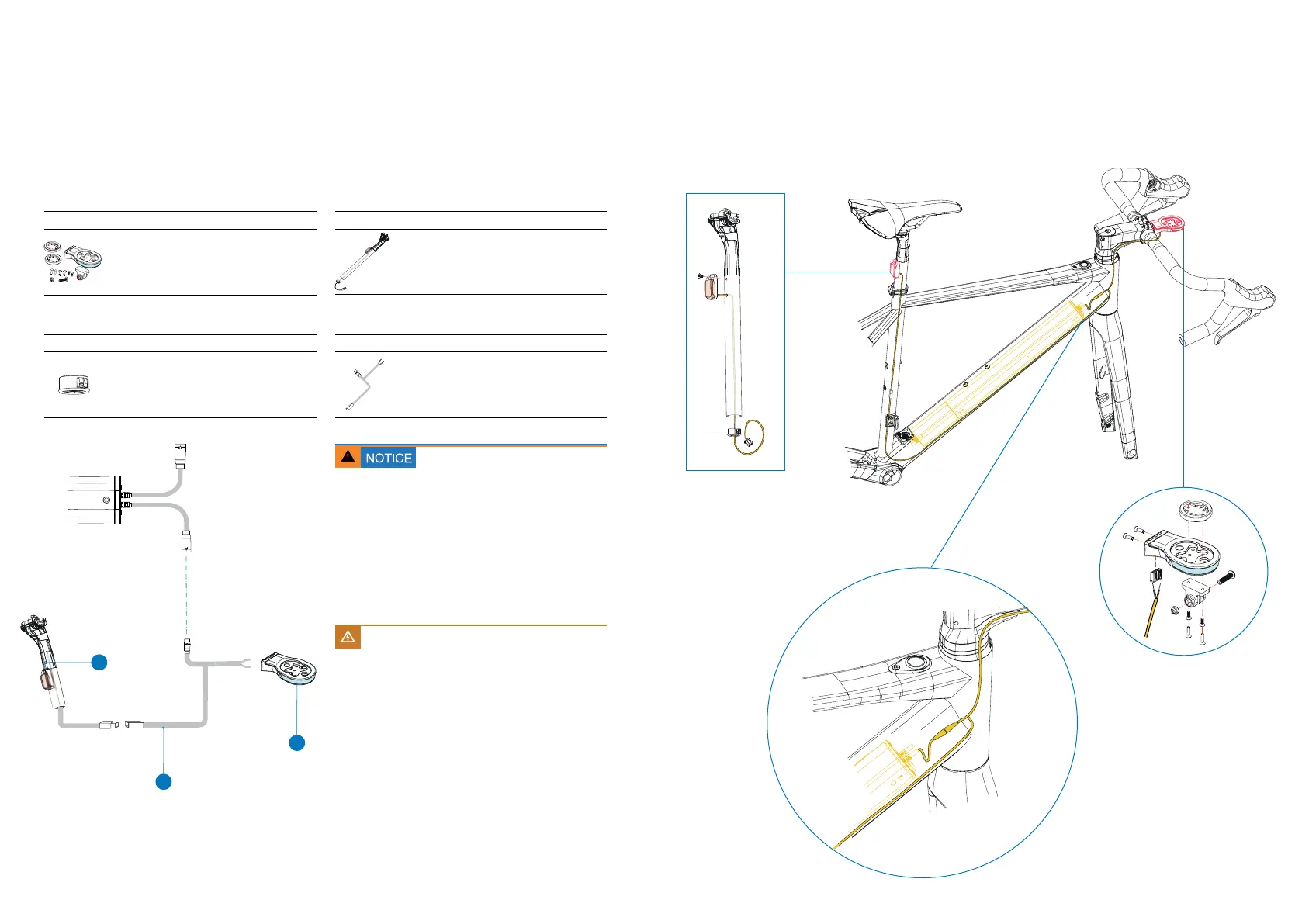 NOTICE