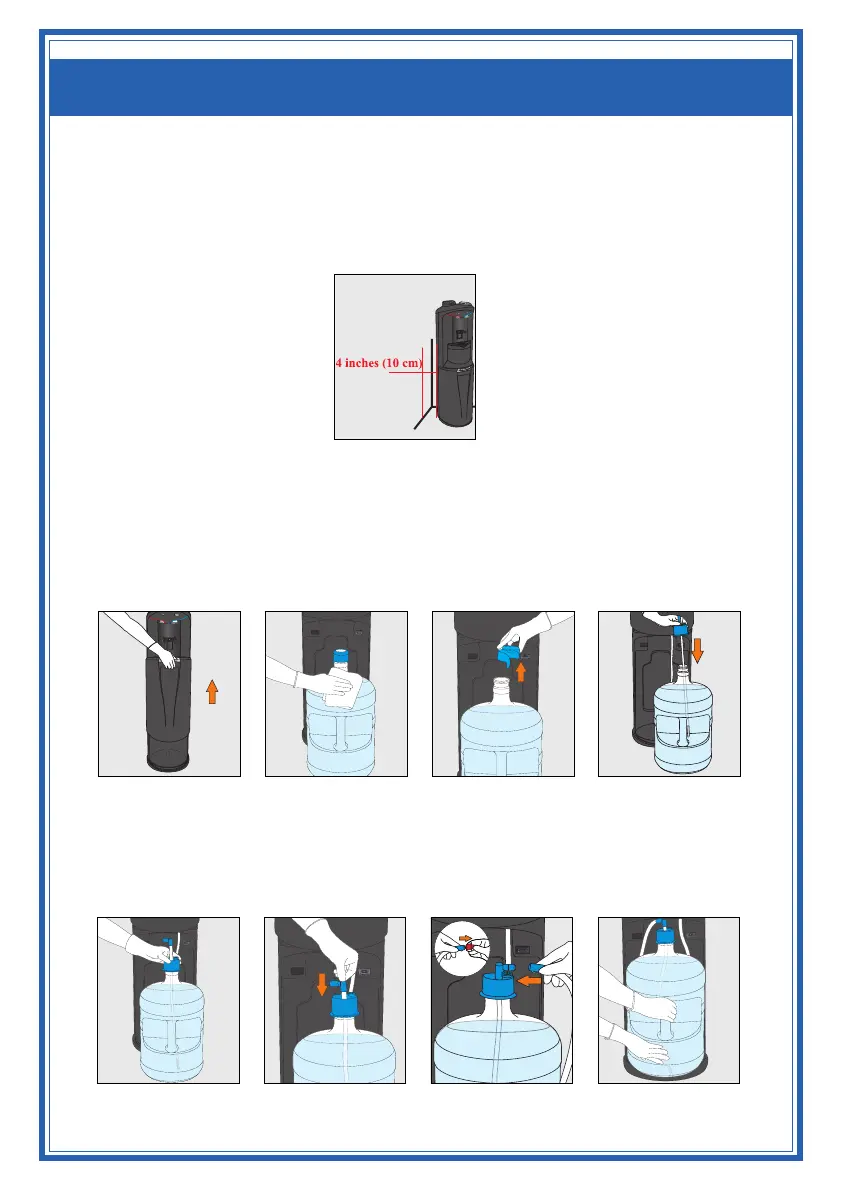 4 inches (10 cm)