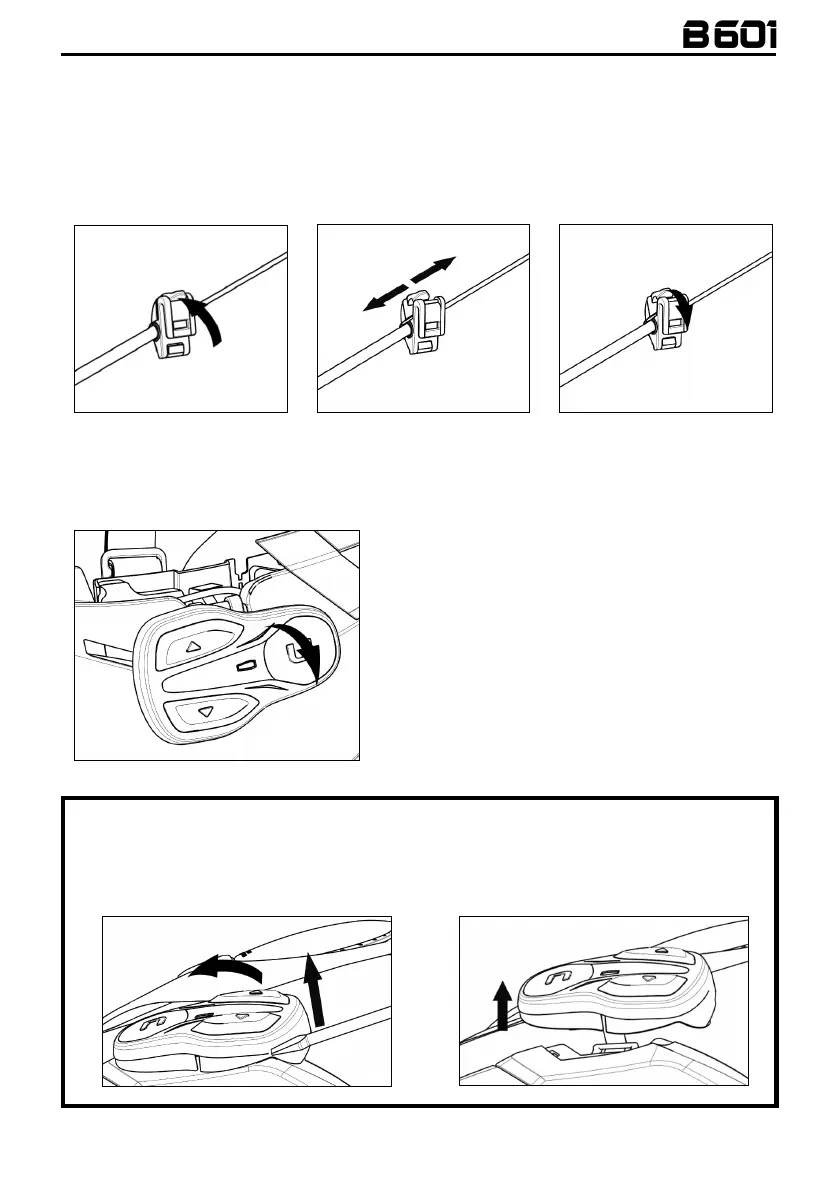 B601