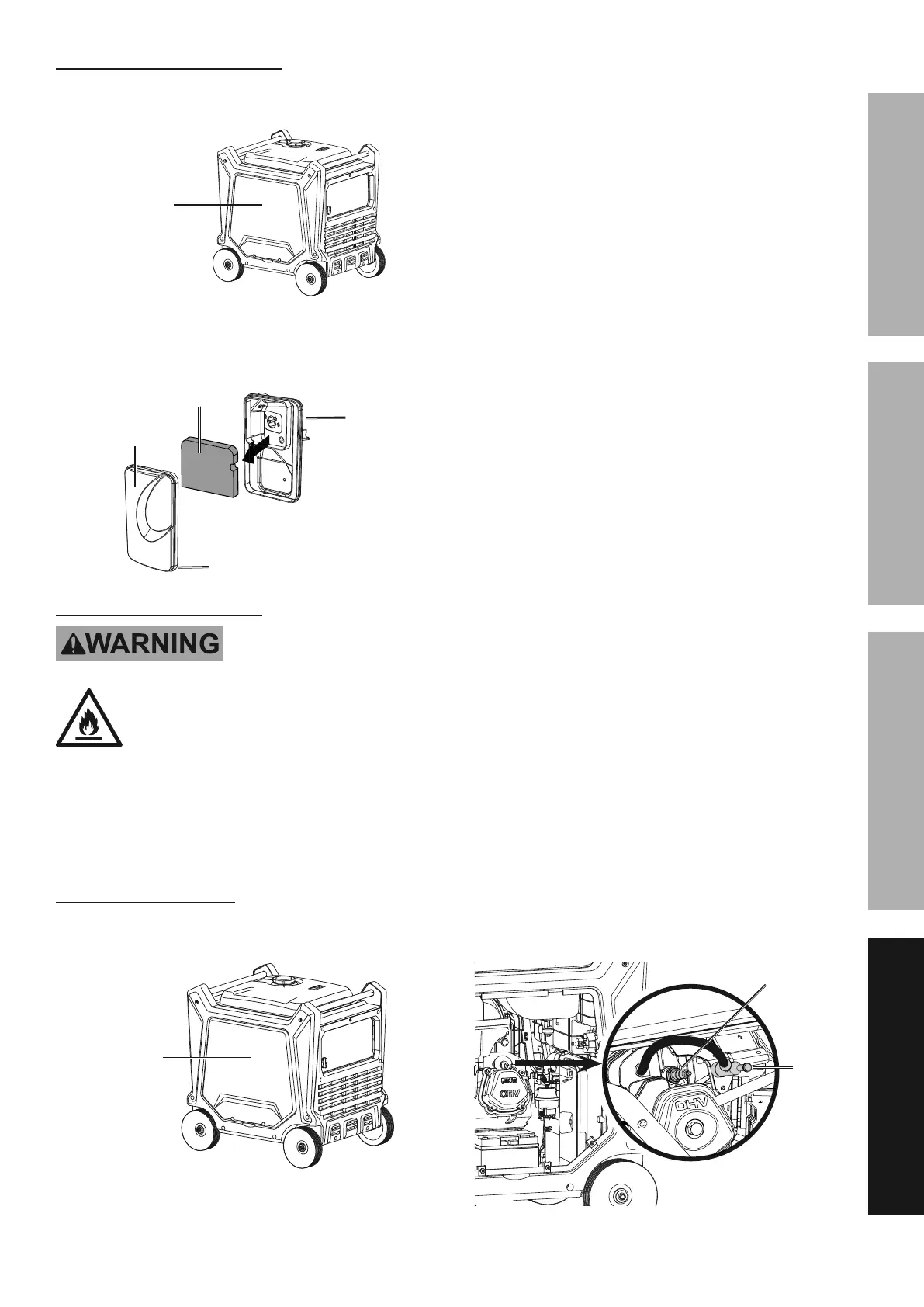 WARNING

OHV

OHV