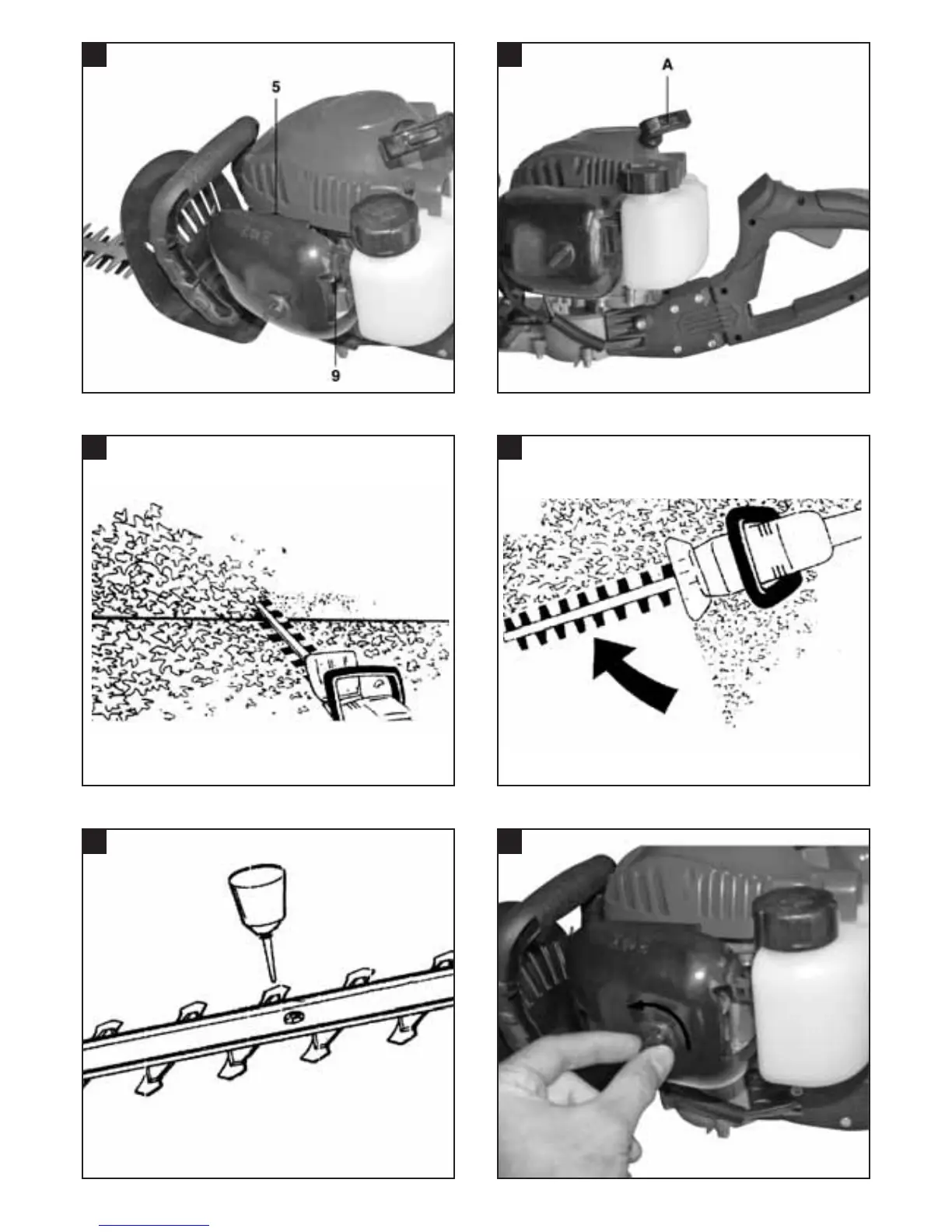 5

9

A