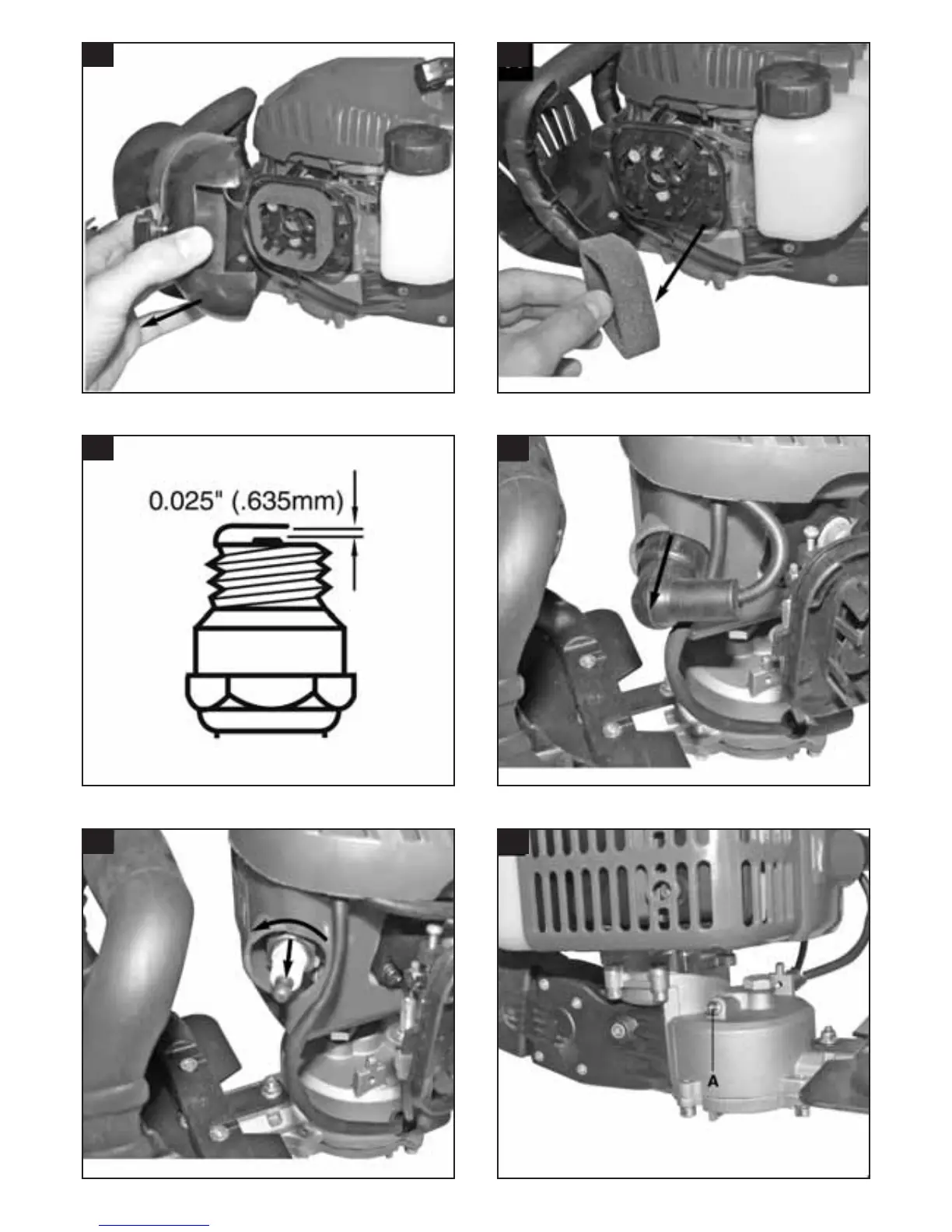 0.025" (.635mm)

A