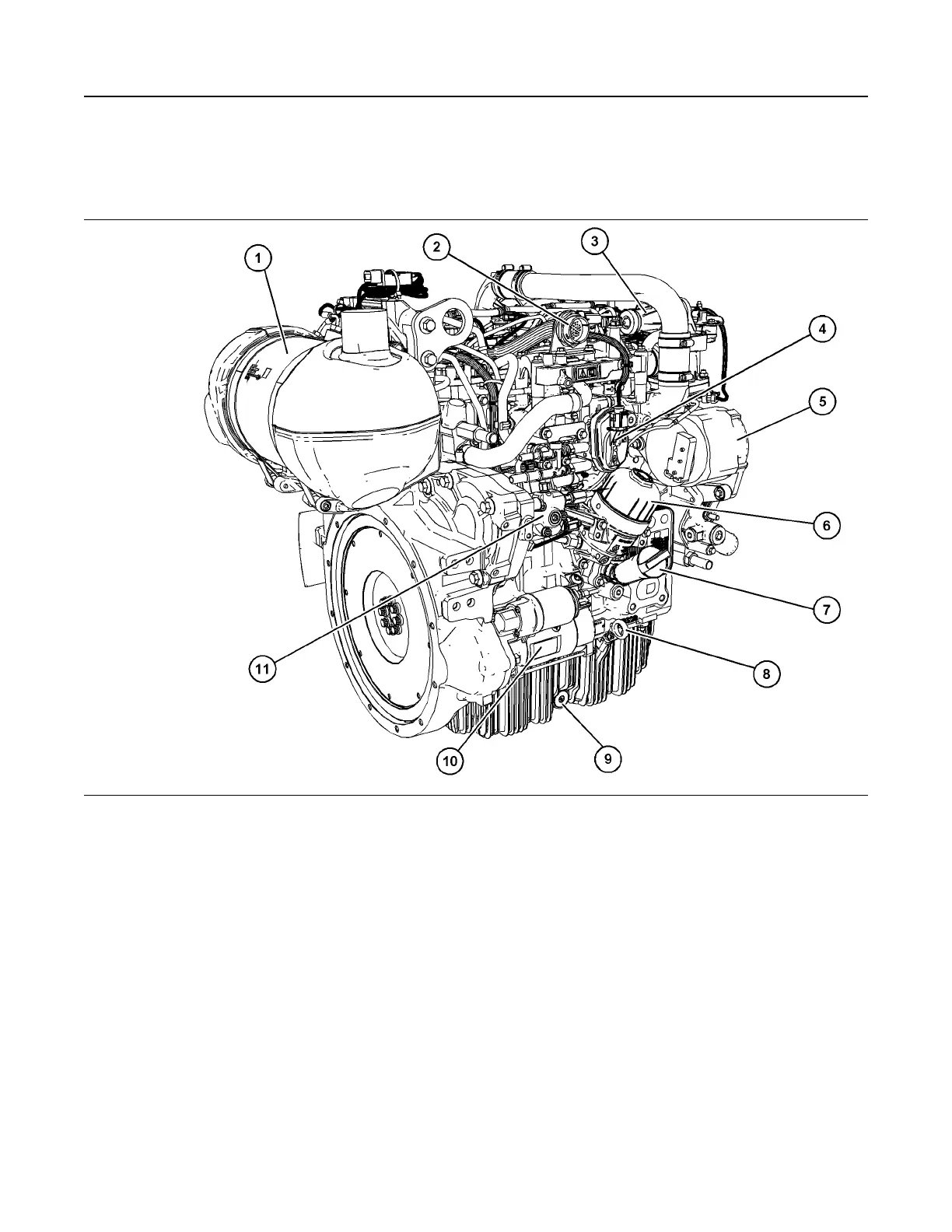 1
2
3
4
5
6
7
8
9
10
11