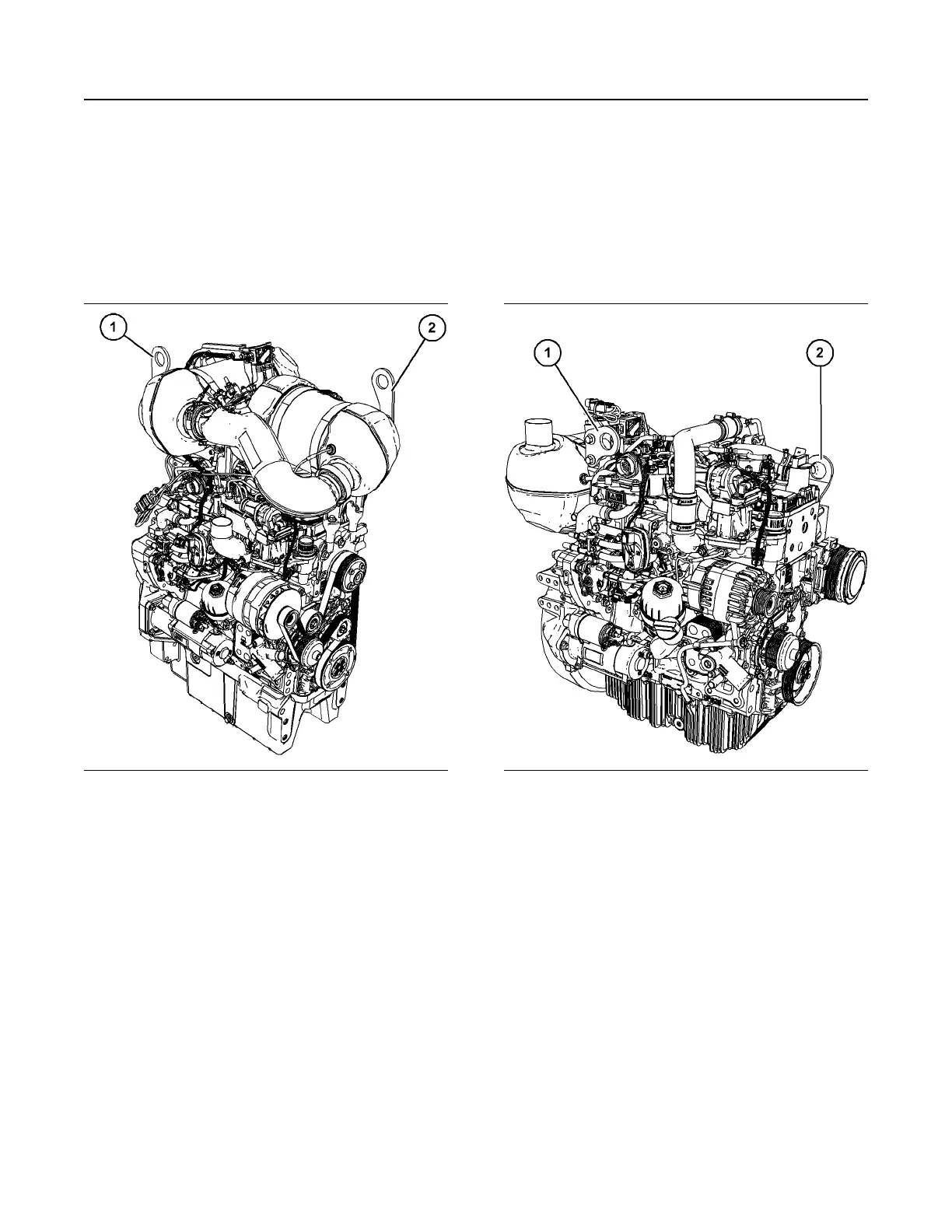 1

2

1

2