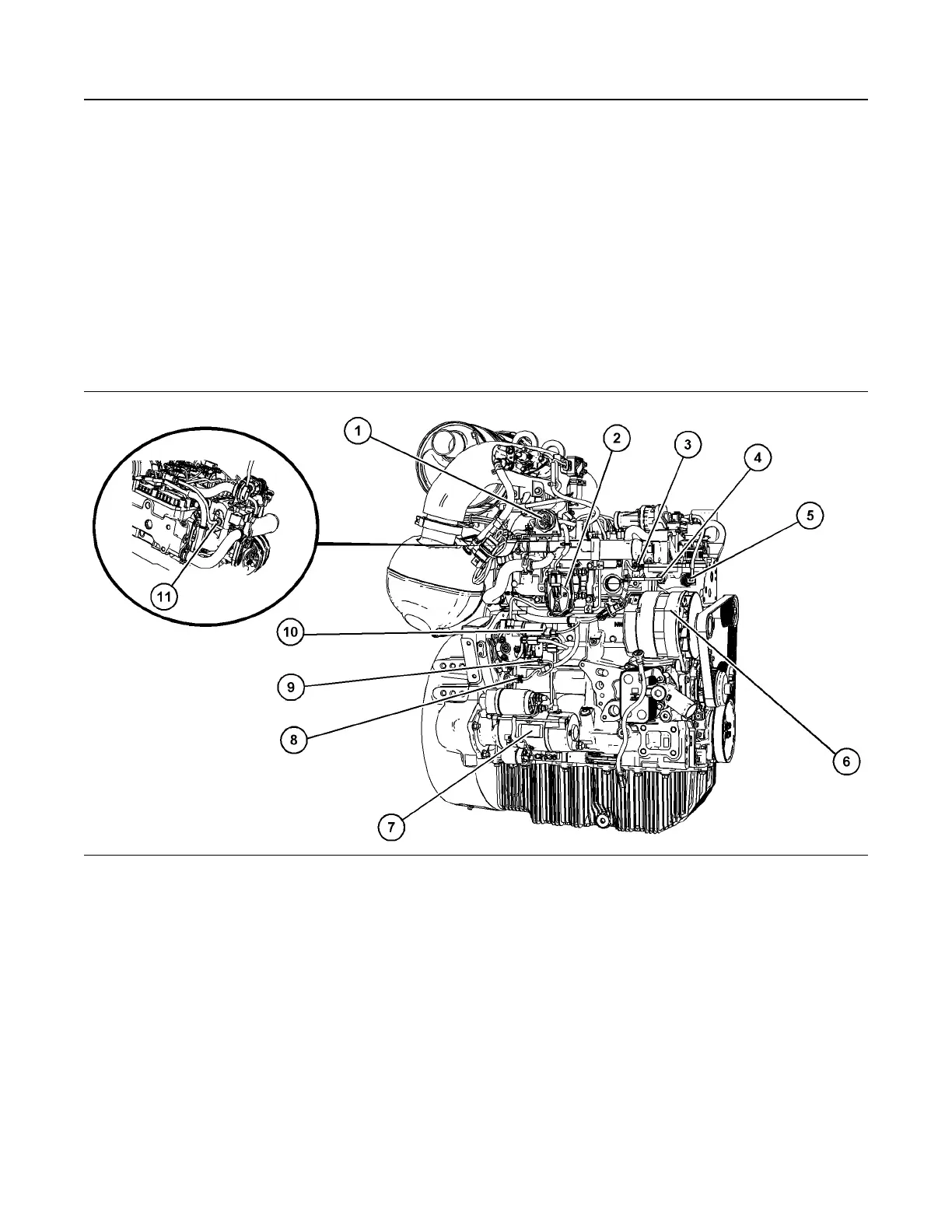 1
2
3
4
5
11
10
9
8
7
6