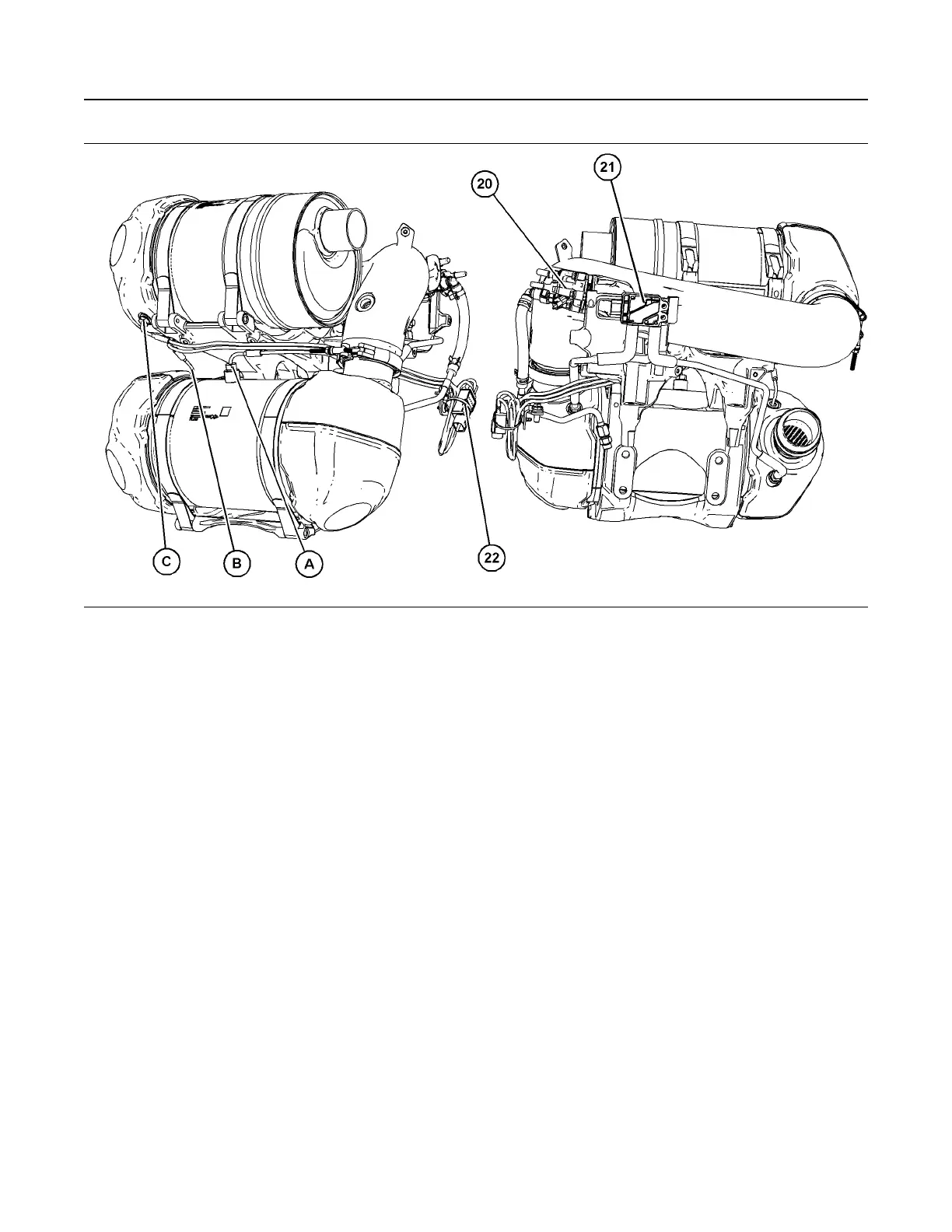 20

21

C

B

A

22