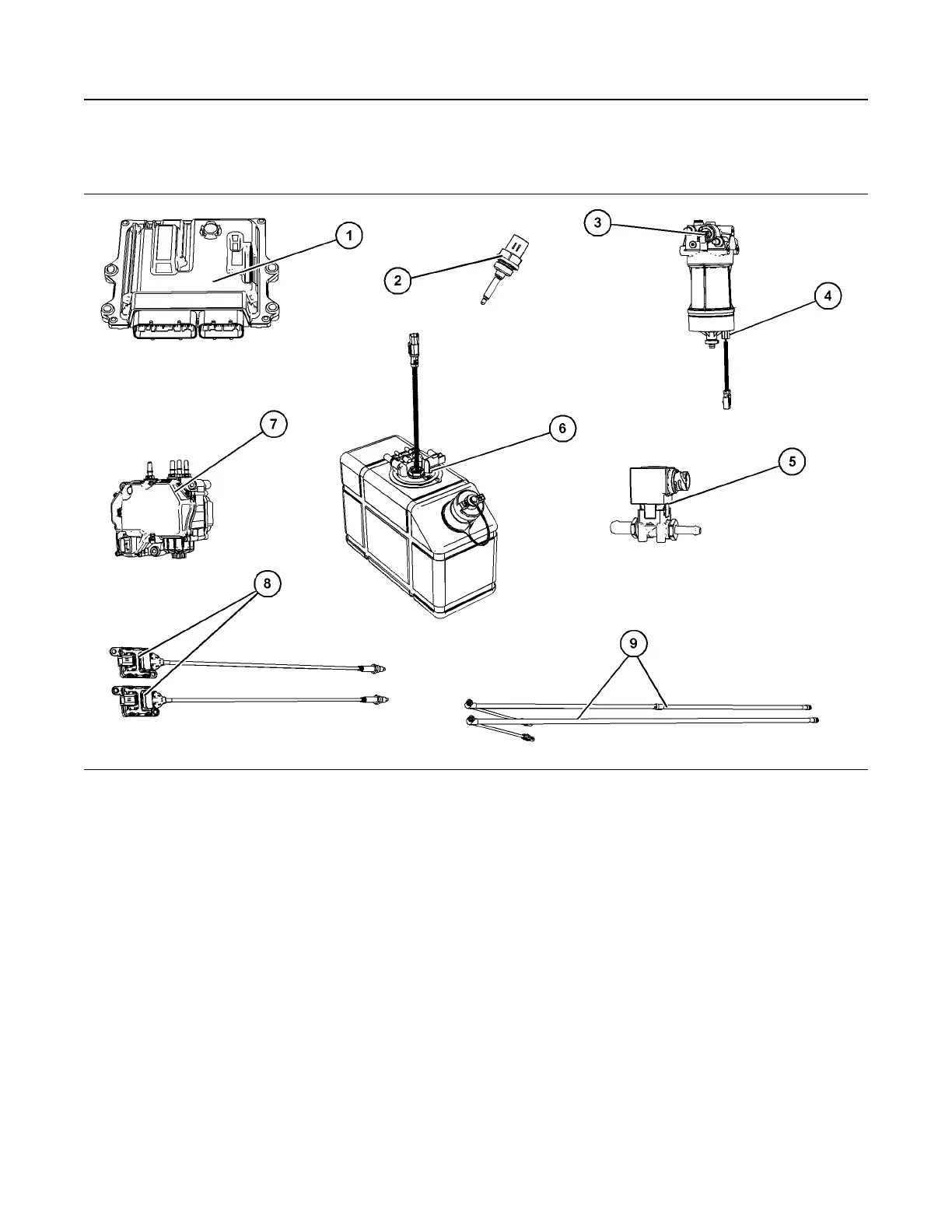 1
2
3
4
7
6
5
8
9