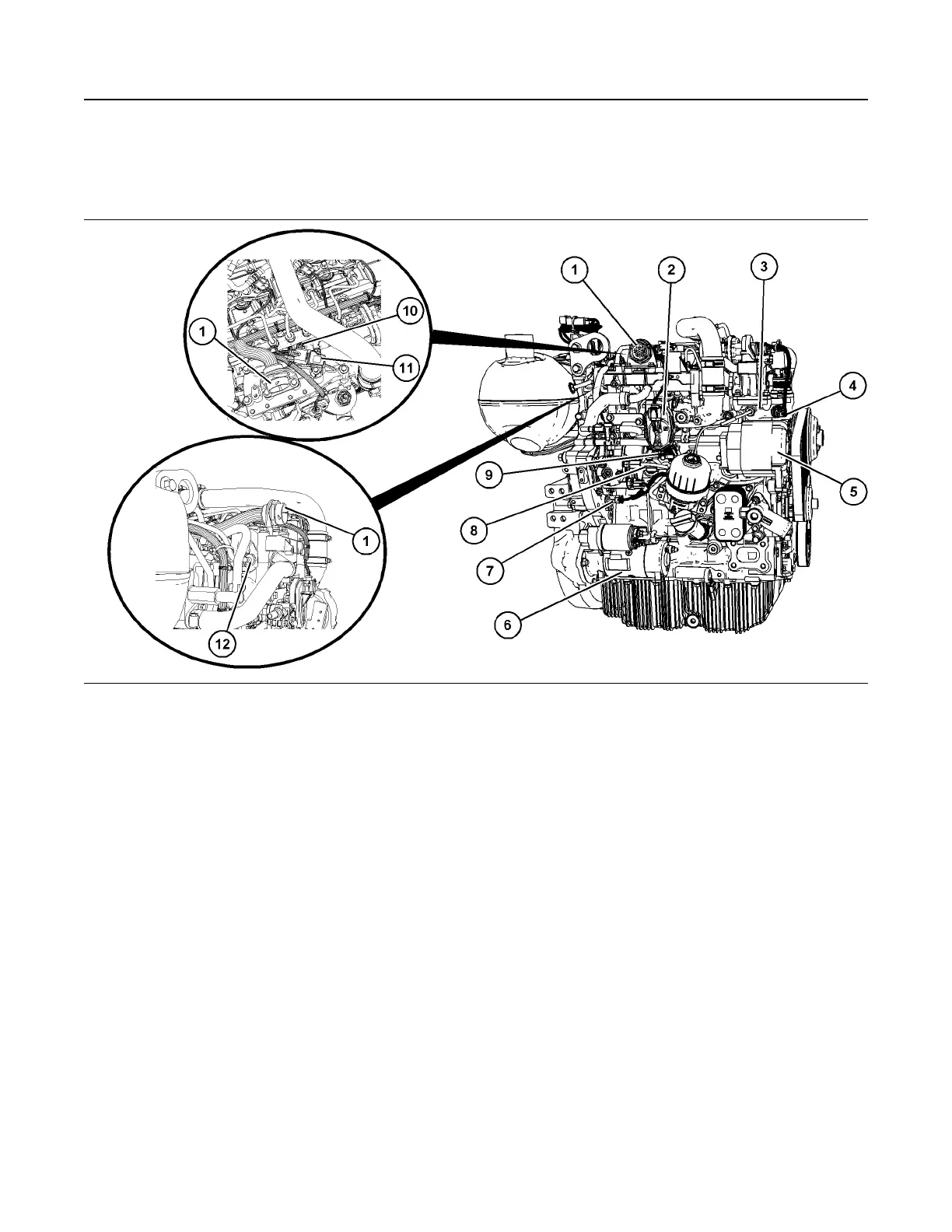 1

10

11

1

12

1

2

3

4

5

9

8

7

6