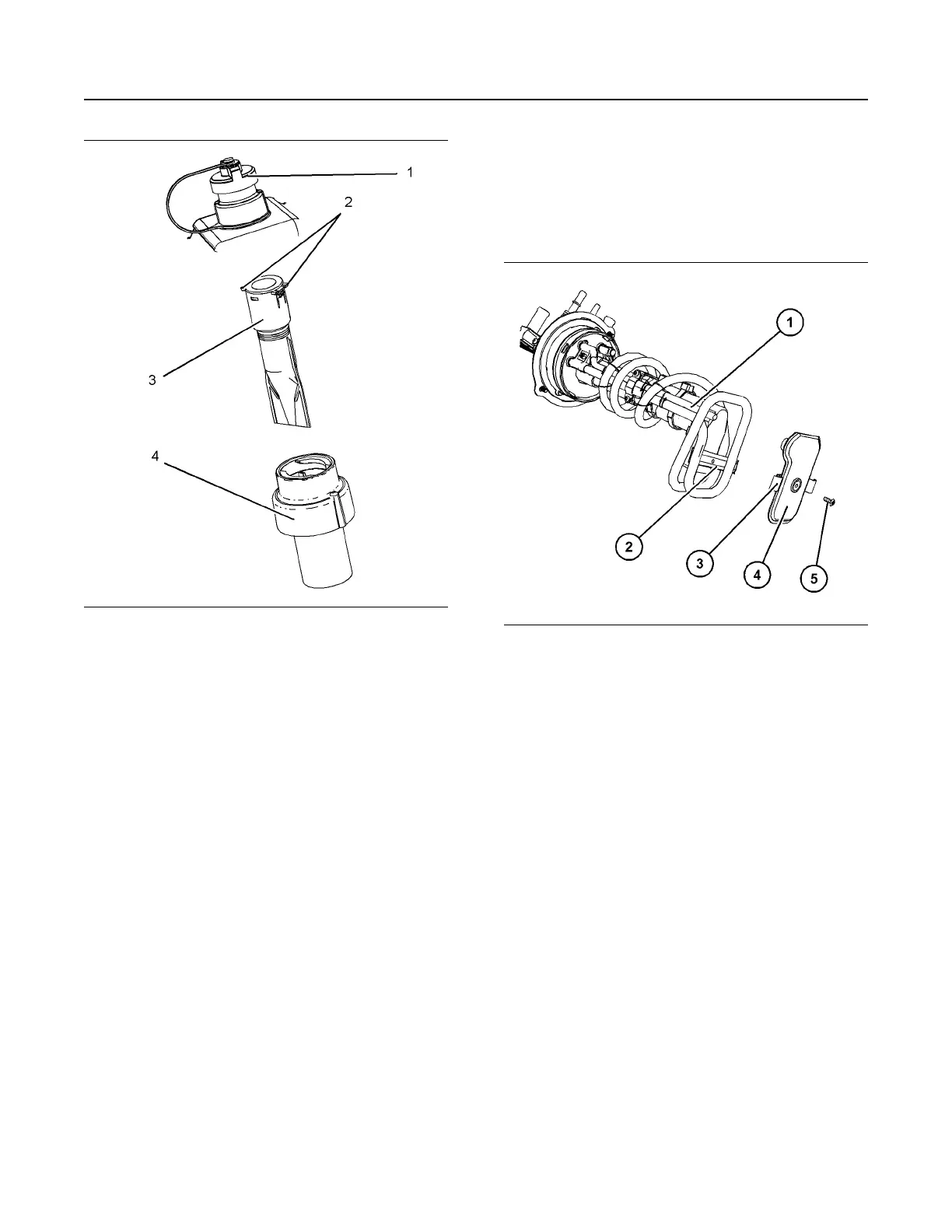 1
2
3
4

1
2
3
4
5