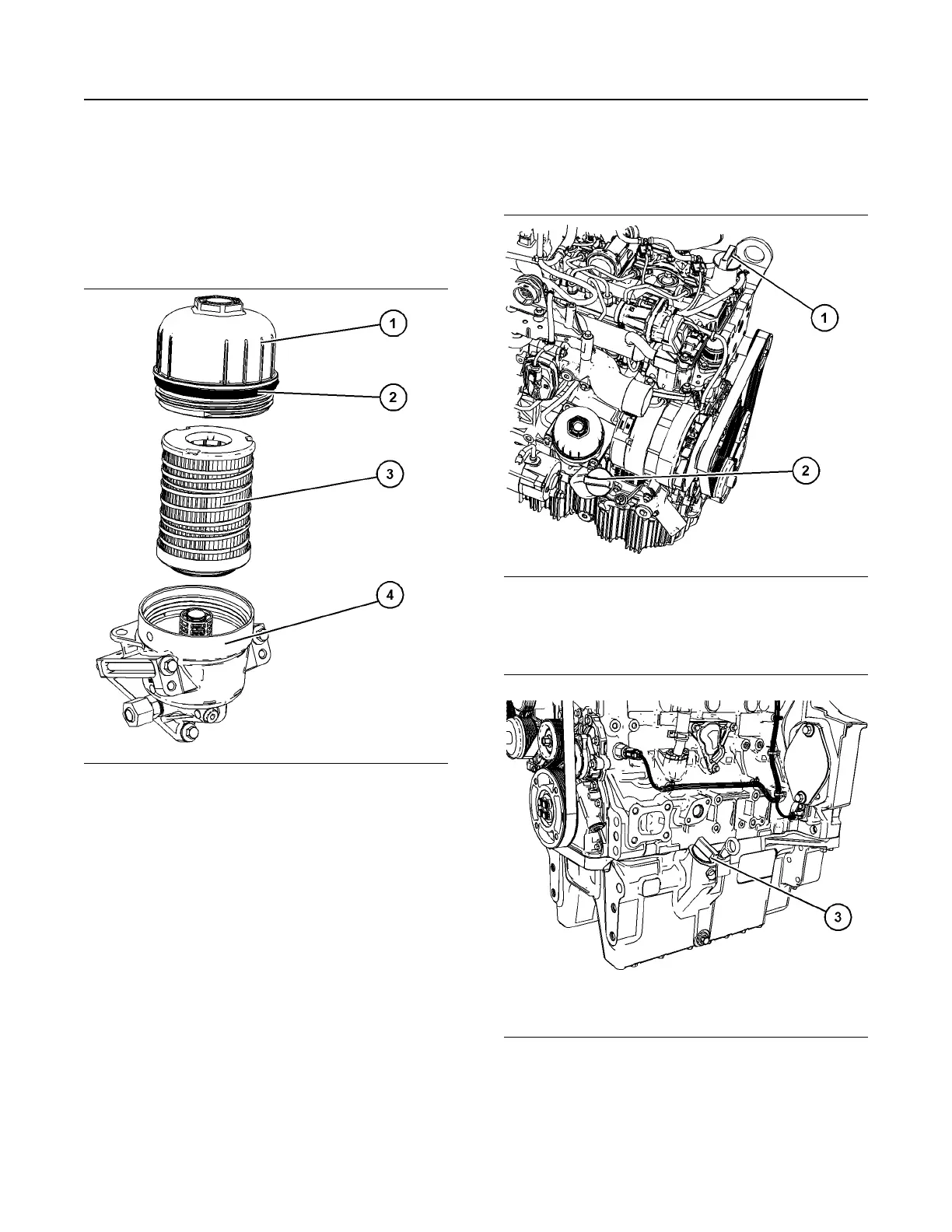 1

2

3

4

1

2

3