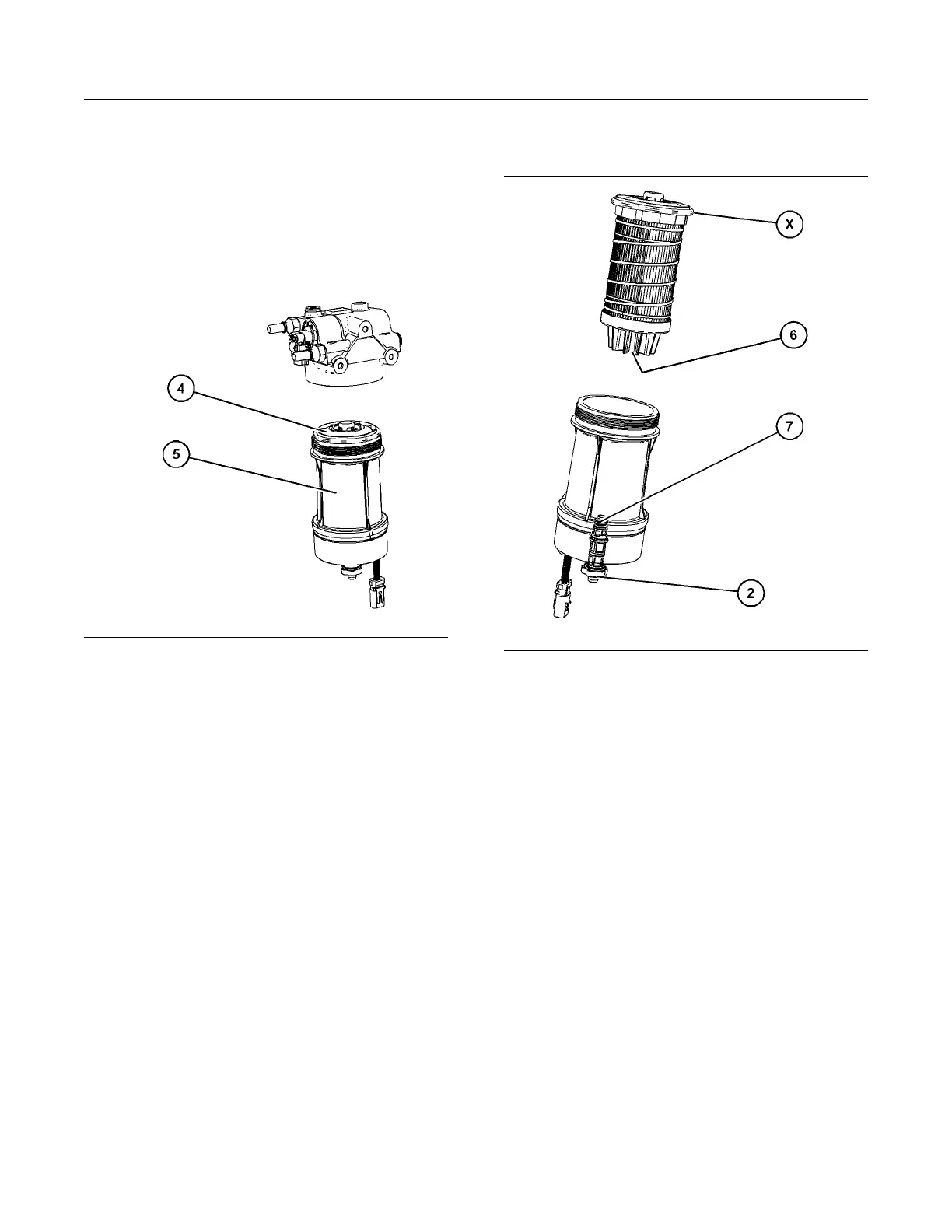 4

5

X

6

7

2