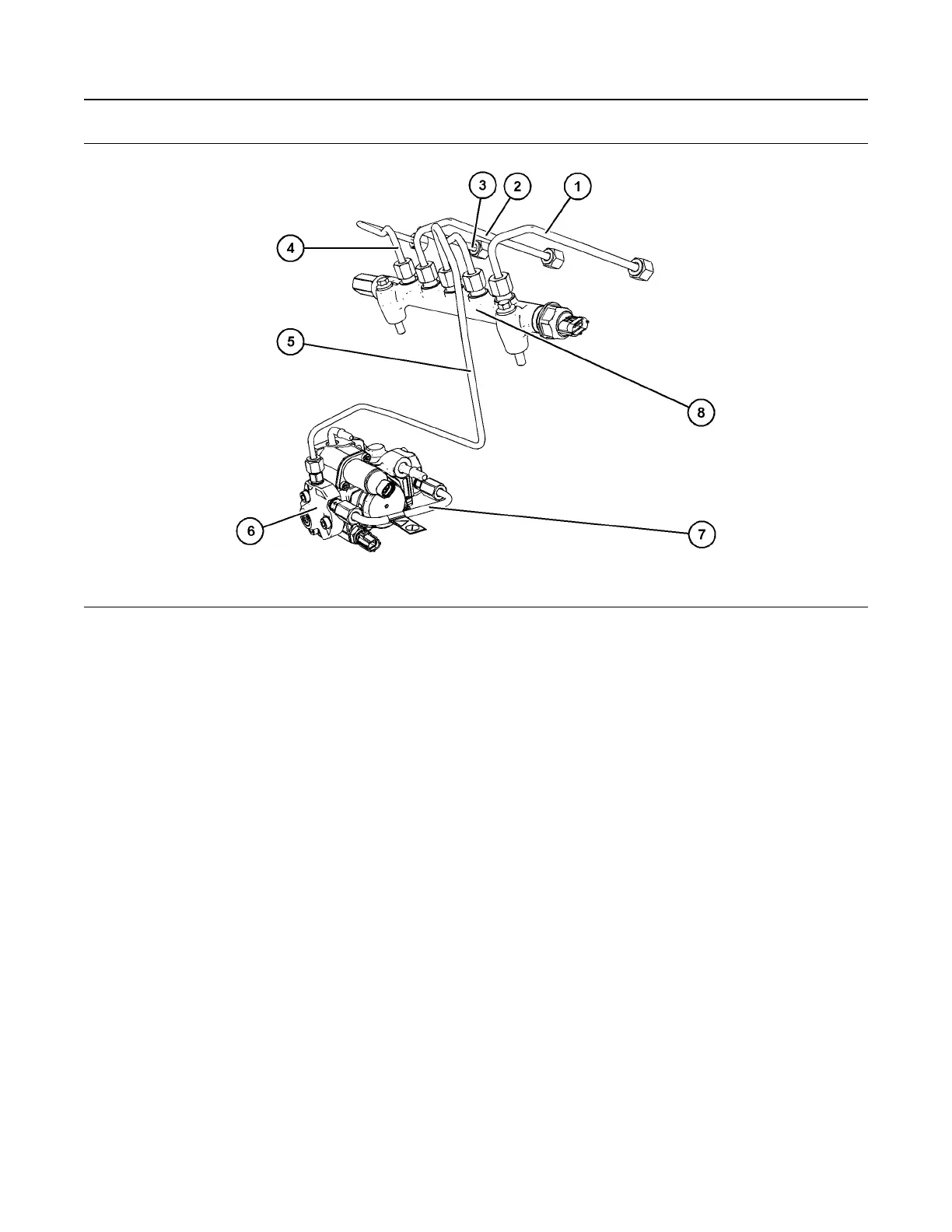 3
2
1
4
5
8
6
7