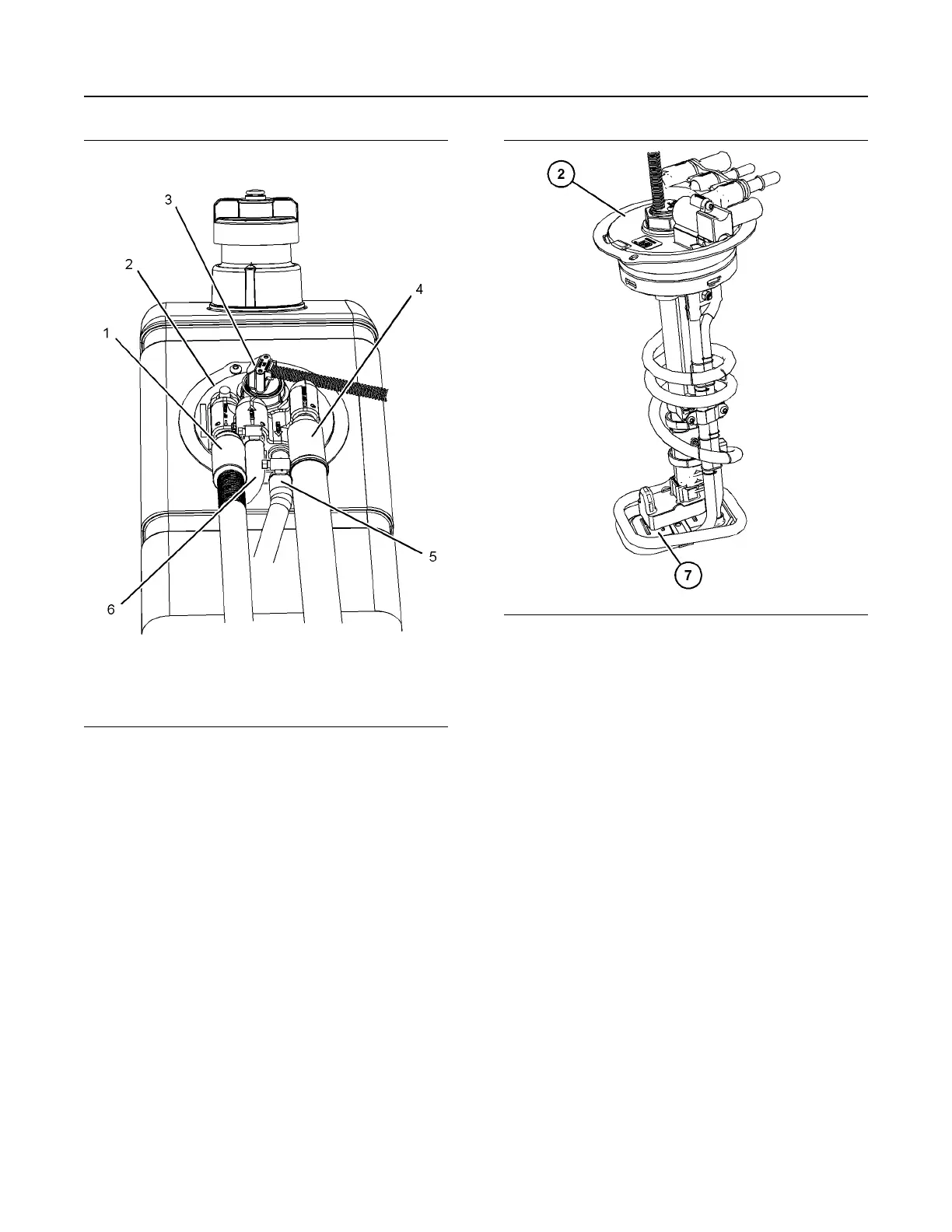 3

2

4

1

5

6

2

7