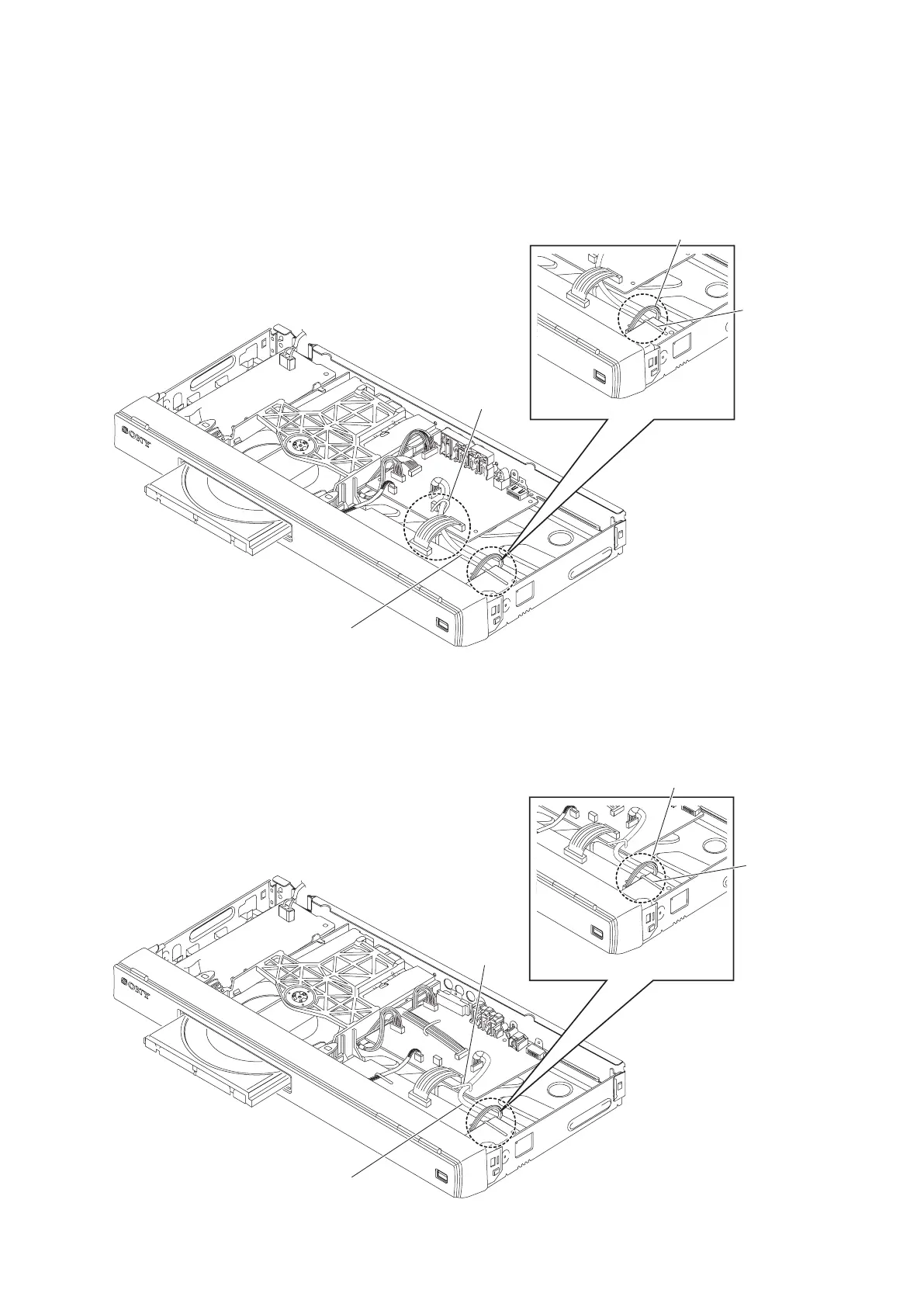 SONY

SONY